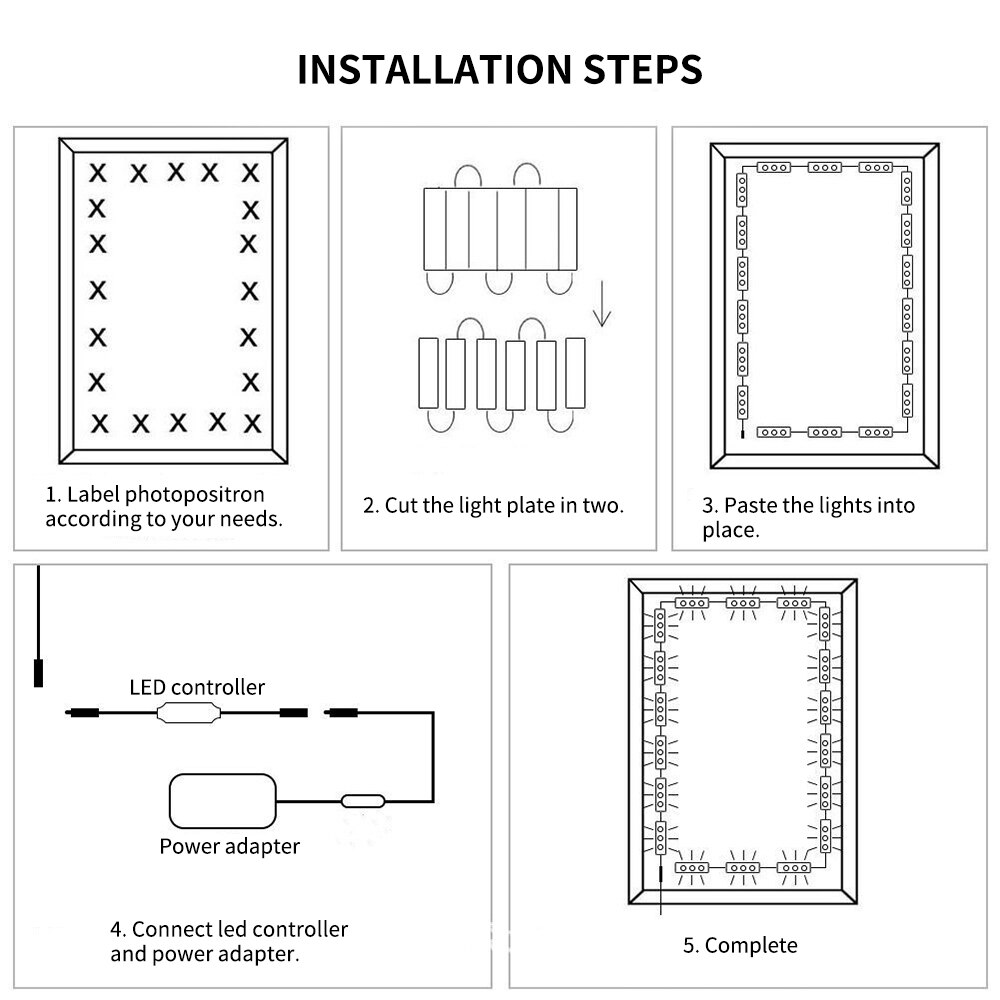 INSTALLATION STEPS

1. Label photopositron according to your needs.

2. Cut the light plate in two.

3. Paste the lights into place.

LED controller

Power adapter

4. Connect led controller and power adapter.

5. Complete