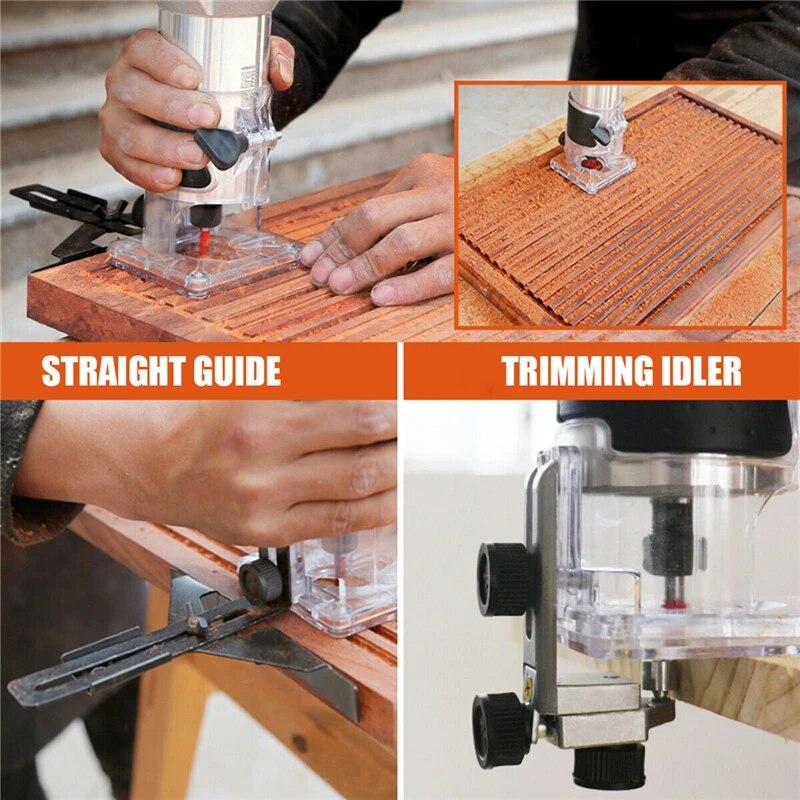 STRAIGHT GUIDE

TRIMMING IDLER