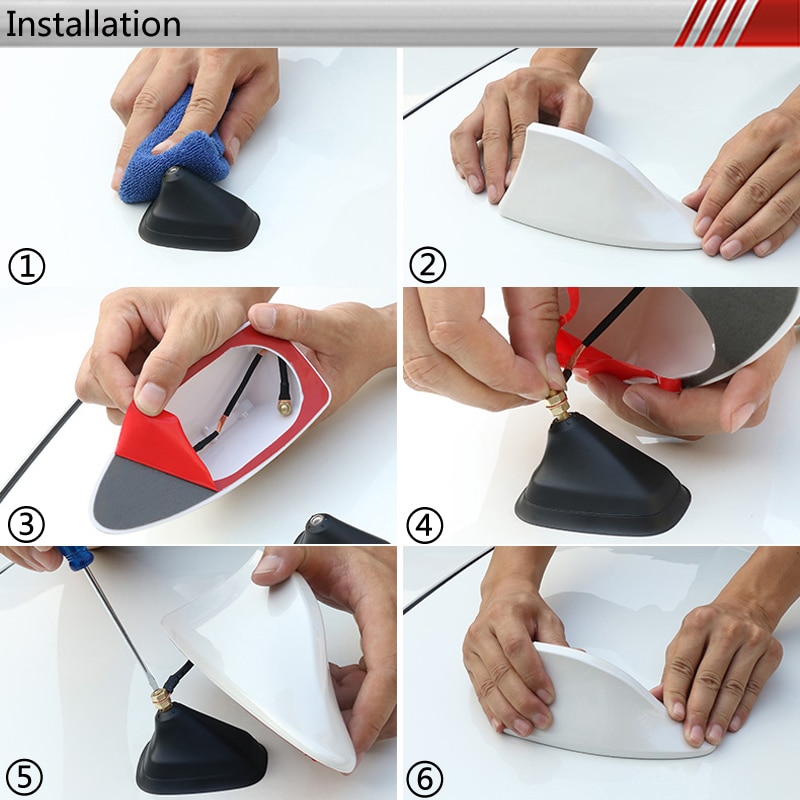 Installation

①

②

③

④

⑤

⑥