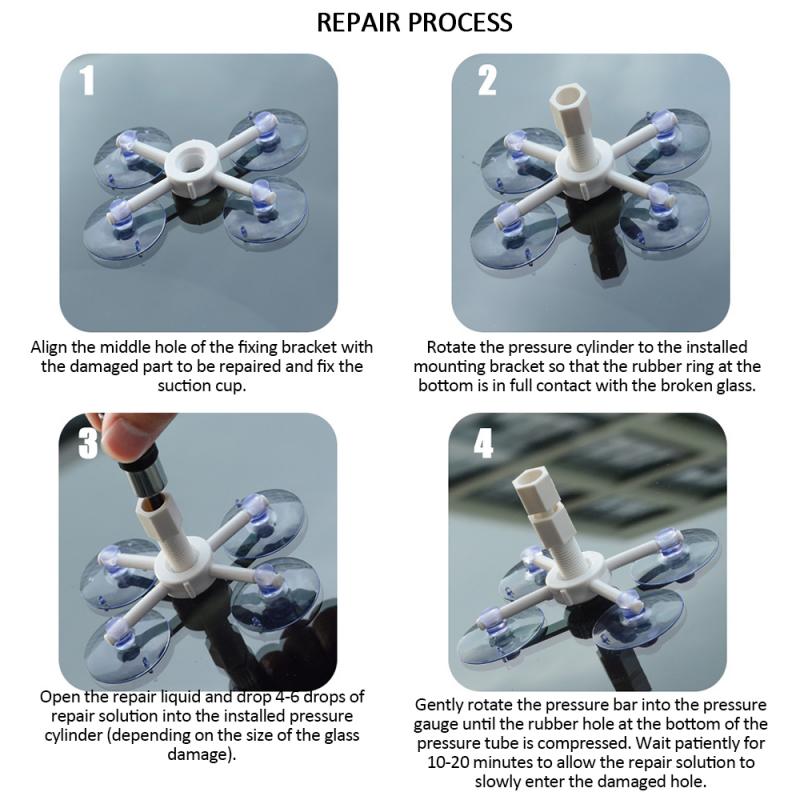 REPAIR PROCESS

1

Align the middle hole of the fixing bracket with the damaged part to be repaired and fix the suction cup.

2

Rotate the pressure cylinder to the installed mounting bracket so that the rubber ring at the bottom is in full contact with the broken glass.

3

Open the repair liquid and drop 4-6 drops of repair solution into the installed pressure cylinder (depending on the size of the glass damage).

4

Gently rotate the pressure bar into the pressure gauge until the rubber hole at the bottom of the pressure tube is compressed. Wait patiently for 10-20 minutes to allow the repair solution to slowly enter the damaged hole.