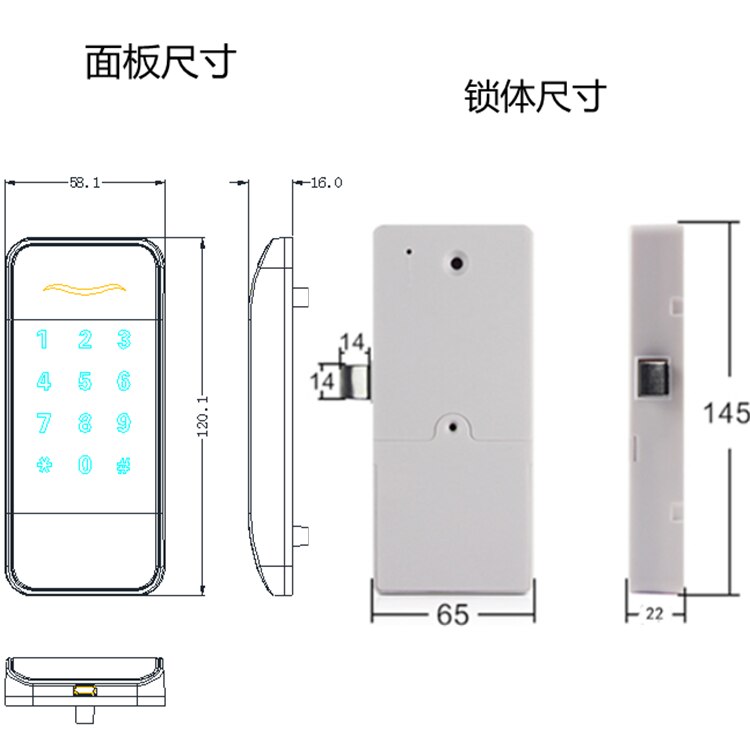 面板尺寸

锁体尺寸

58.1

16.0

1 2 3
4 5 6
7 8 9
* 0 #

120.1

14

14

145

65

22