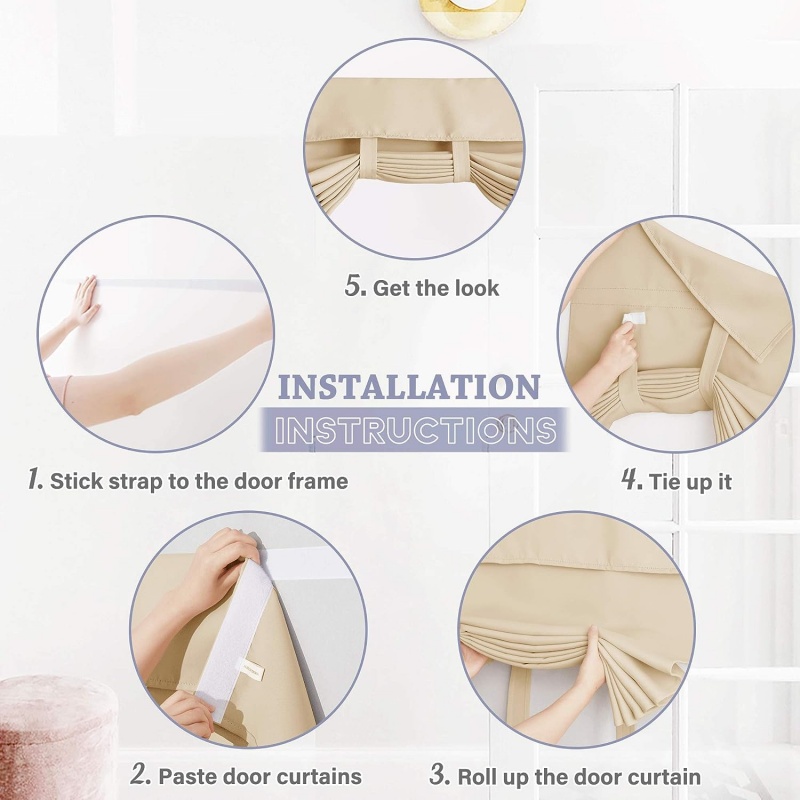 5. Get the look

INSTALLATION
INSTRUCTIONS

1. Stick strap to the door frame

4. Tie up it

2. Paste door curtains

3. Roll up the door curtain