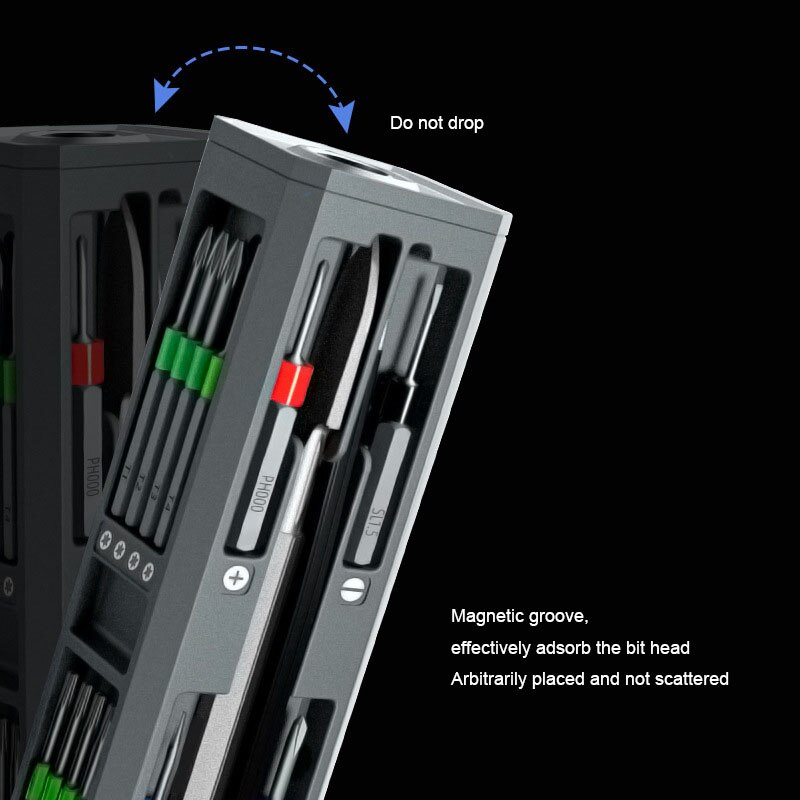 Do not drop

PH000
T1
T2
T3
T4
PH000
SL1.5

Magnetic groove,
effectively adsorb the bit head
Arbitrarily placed and not scattered