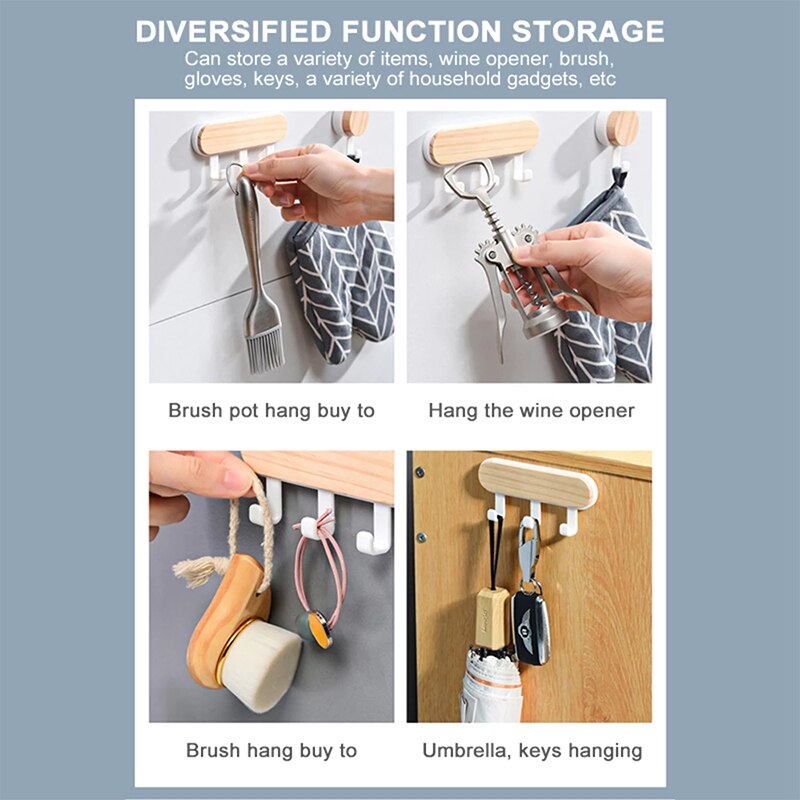 DIVERSIFIED FUNCTION STORAGE
Can store a variety of items, wine opener, brush, gloves, keys, a variety of household gadgets, etc

Brush pot hang buy to

Hang the wine opener

Brush hang buy to

Umbrella, keys hanging