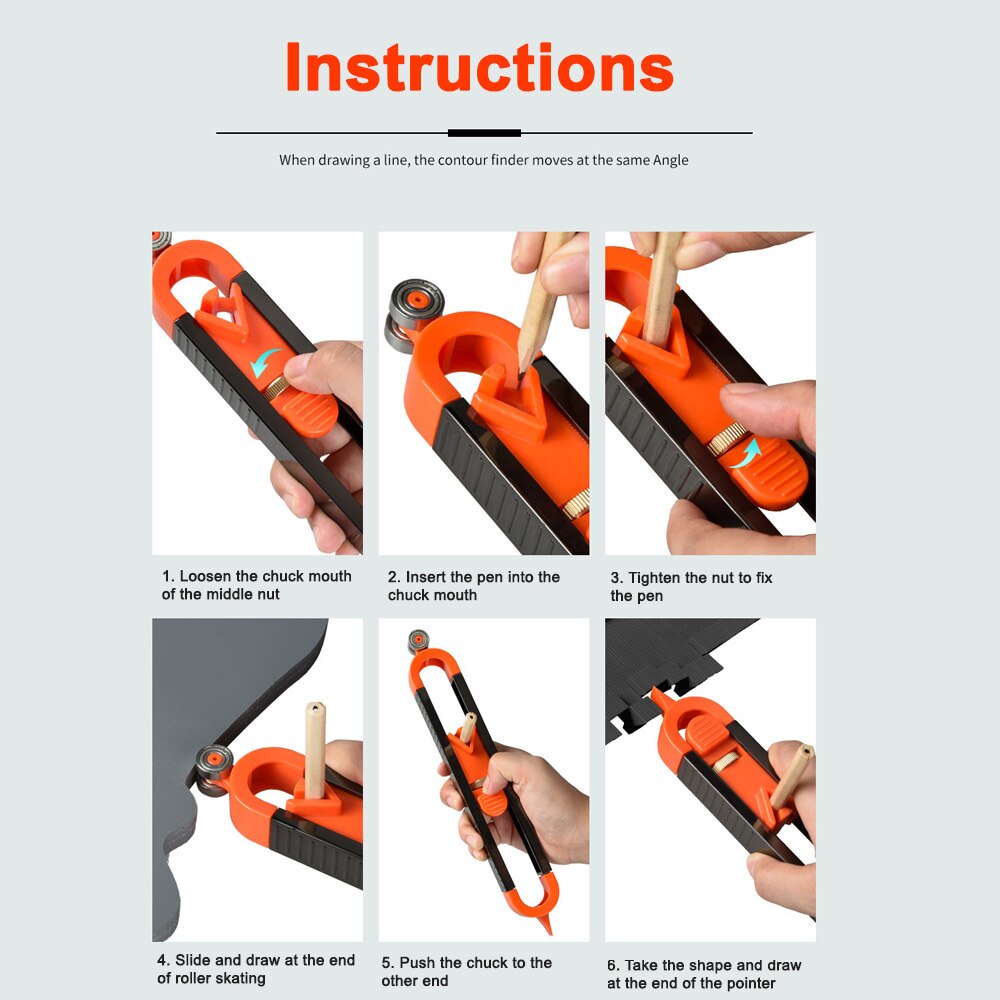 Instructions

When drawing a line, the contour finder moves at the same Angle

1. Loosen the chuck mouth of the middle nut

2. Insert the pen into the chuck mouth

3. Tighten the nut to fix the pen

4. Slide and draw at the end of roller skating

5. Push the chuck to the other end

6. Take the shape and draw at the end of the pointer