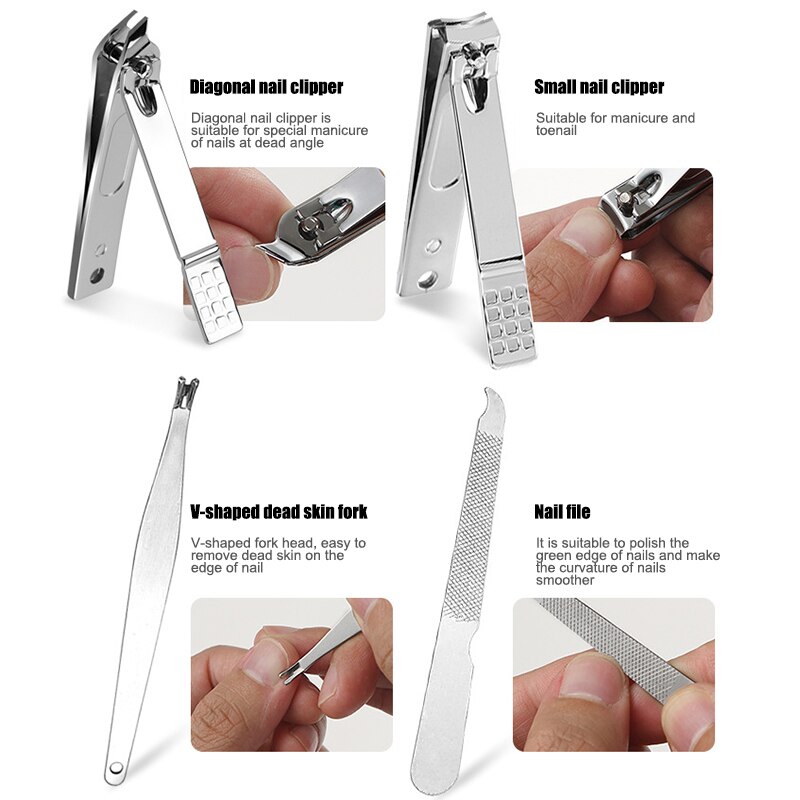 Diagonal nail clipper

Diagonal nail clipper is suitable for special manicure of nails at dead angle

Small nail clipper

Suitable for manicure and toenail

V-shaped dead skin fork

V-shaped fork head, easy to remove dead skin on the edge of nail

Nail file

It is suitable to polish the green edge of nails and make the curvature of nails smoother