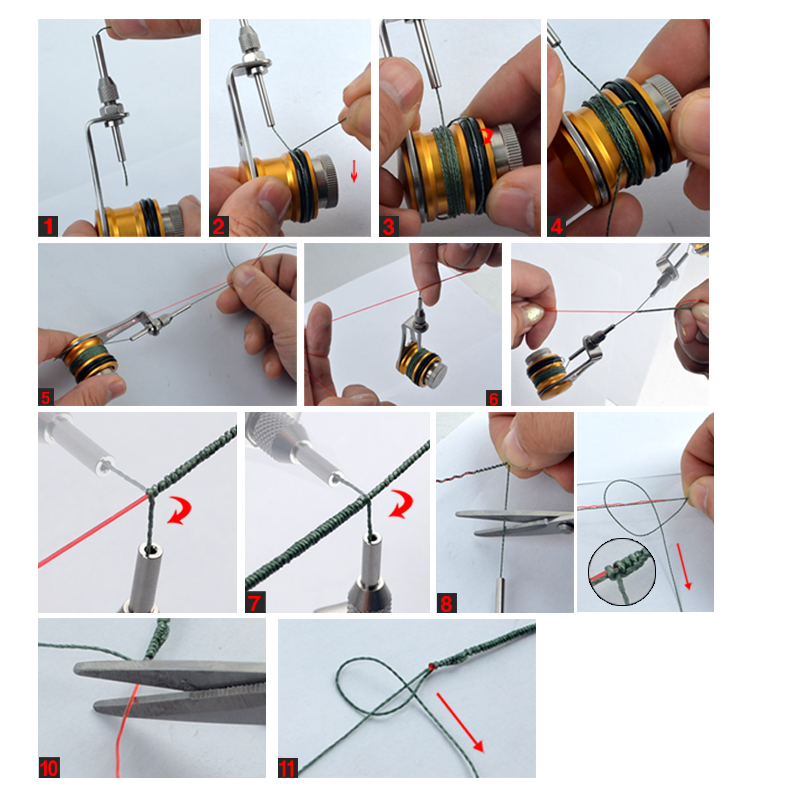 1
2
3
4
5
6
7
8
10
11