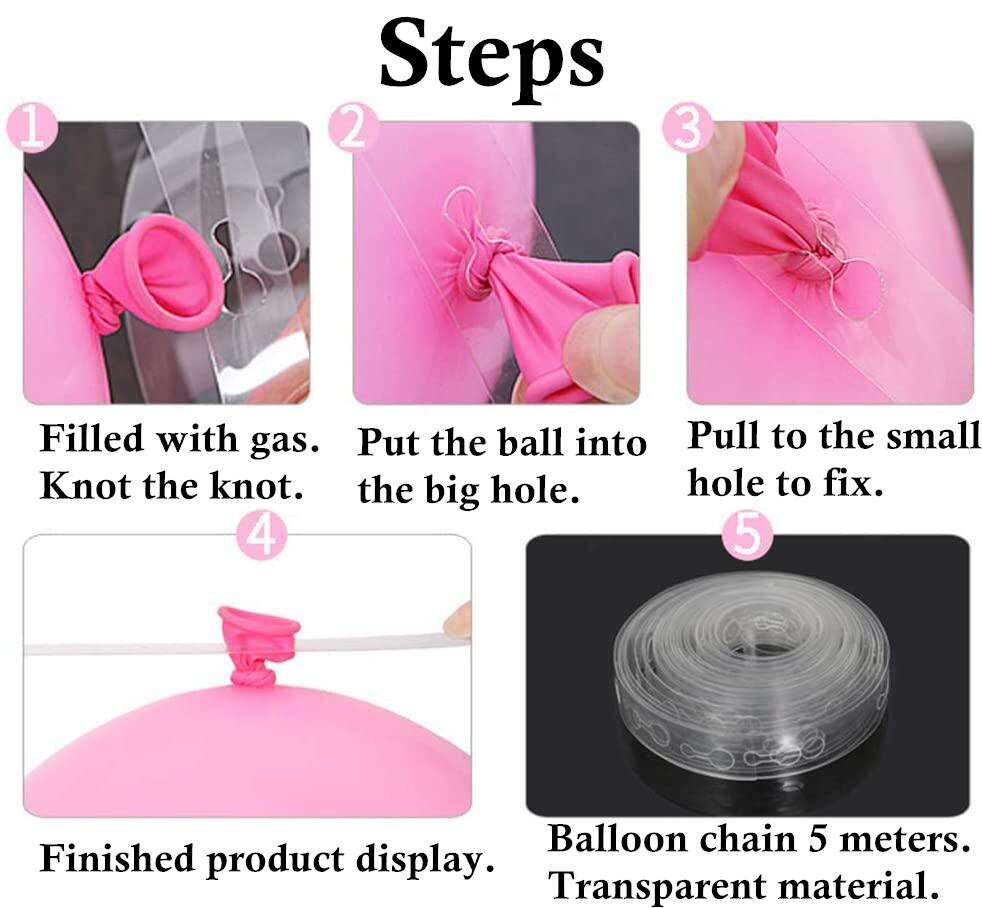 Steps

1

Filled with gas. Knot the knot.

2

Put the ball into the big hole.

3

Pull to the small hole to fix.

4

Finished product display.

5

Balloon chain 5 meters. Transparent material.