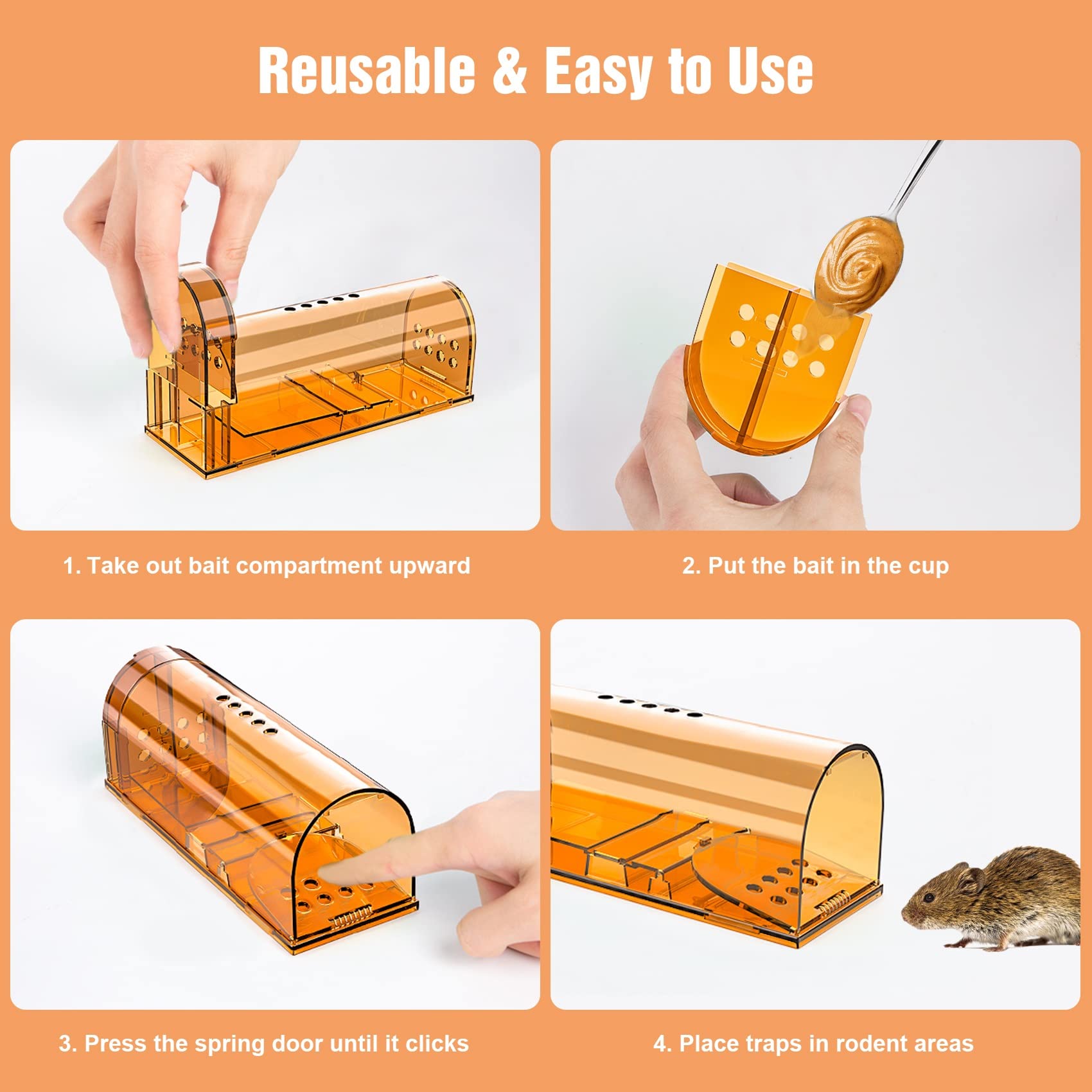 Reusable & Easy to Use

1. Take out bait compartment upward

2. Put the bait in the cup

3. Press the spring door until it clicks

4. Place traps in rodent areas