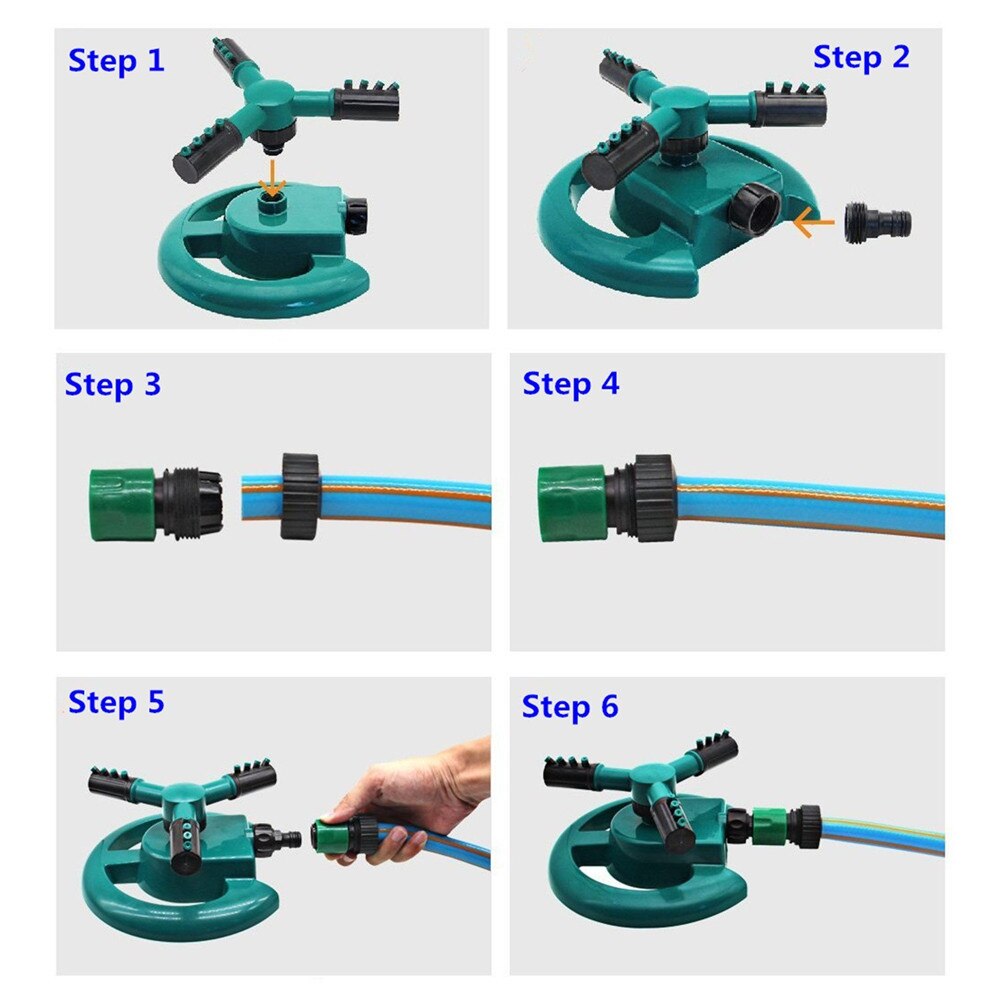 Step 1

Step 2

Step 3

Step 4

Step 5

Step 6