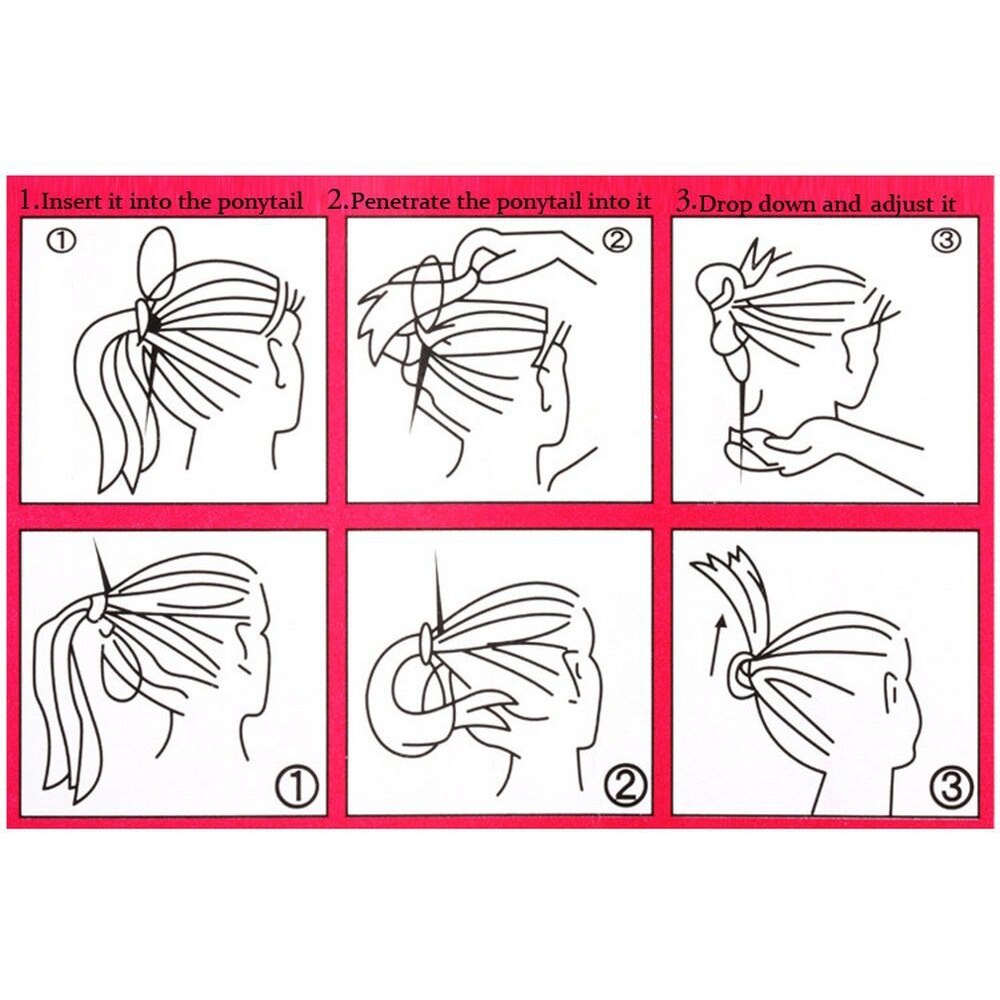 1.Insert it into the ponytail
2.Penetrate the ponytail into it
3.Drop down and adjust it

①
②
③

①
②
③