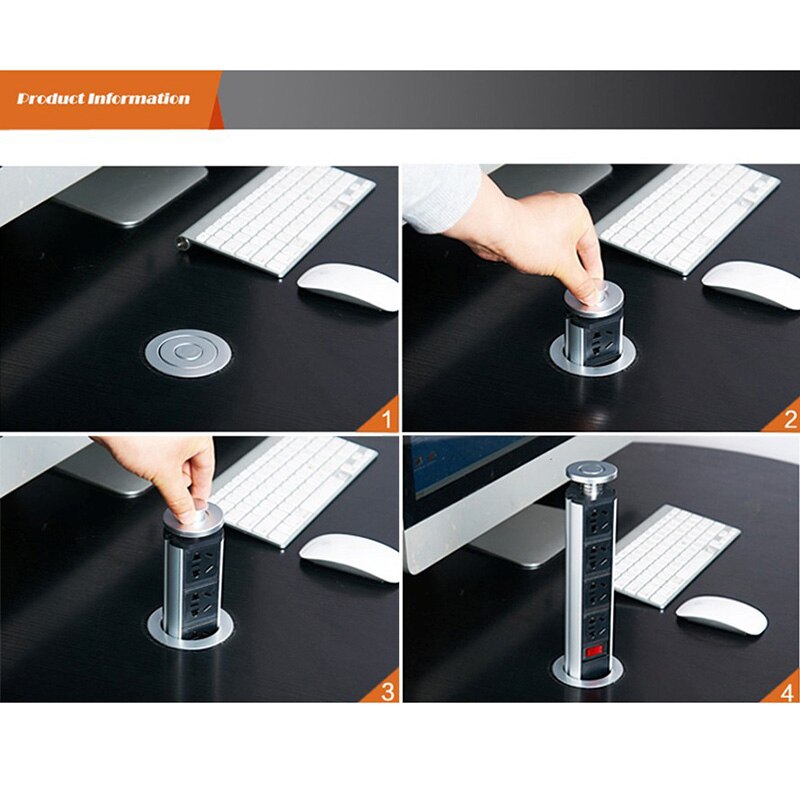 Product Information

1

2

3

4