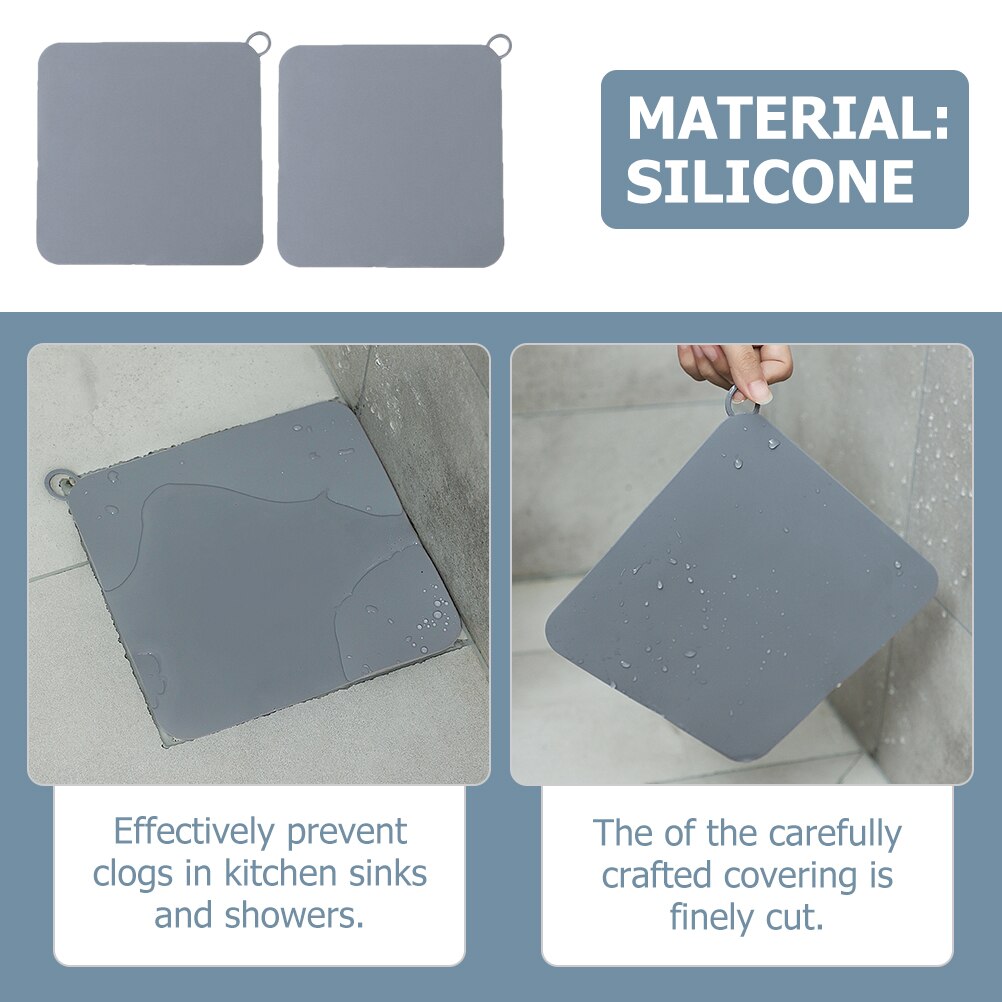 MATERIAL:
SILICONE

Effectively prevent clogs in kitchen sinks and showers.

The of the carefully crafted covering is finely cut.