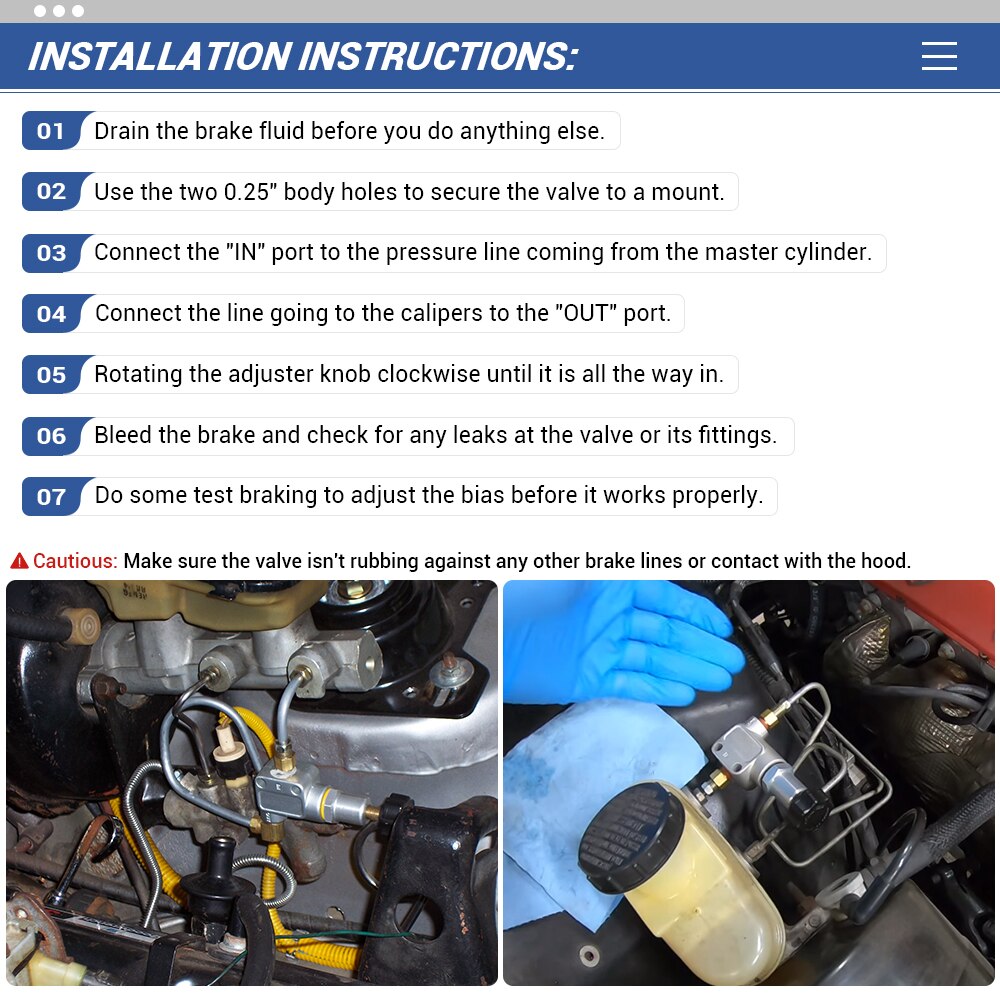 INSTALLATION INSTRUCTIONS:

01 Drain the brake fluid before you do anything else.

02 Use the two 0.25" body holes to secure the valve to a mount.

03 Connect the "IN" port to the pressure line coming from the master cylinder.

04 Connect the line going to the calipers to the "OUT" port.

05 Rotating the adjuster knob clockwise until it is all the way in.

06 Bleed the brake and check for any leaks at the valve or its fittings.

07 Do some test braking to adjust the bias before it works properly.

Cautious: Make sure the valve isn't rubbing against any other brake lines or contact with the hood.