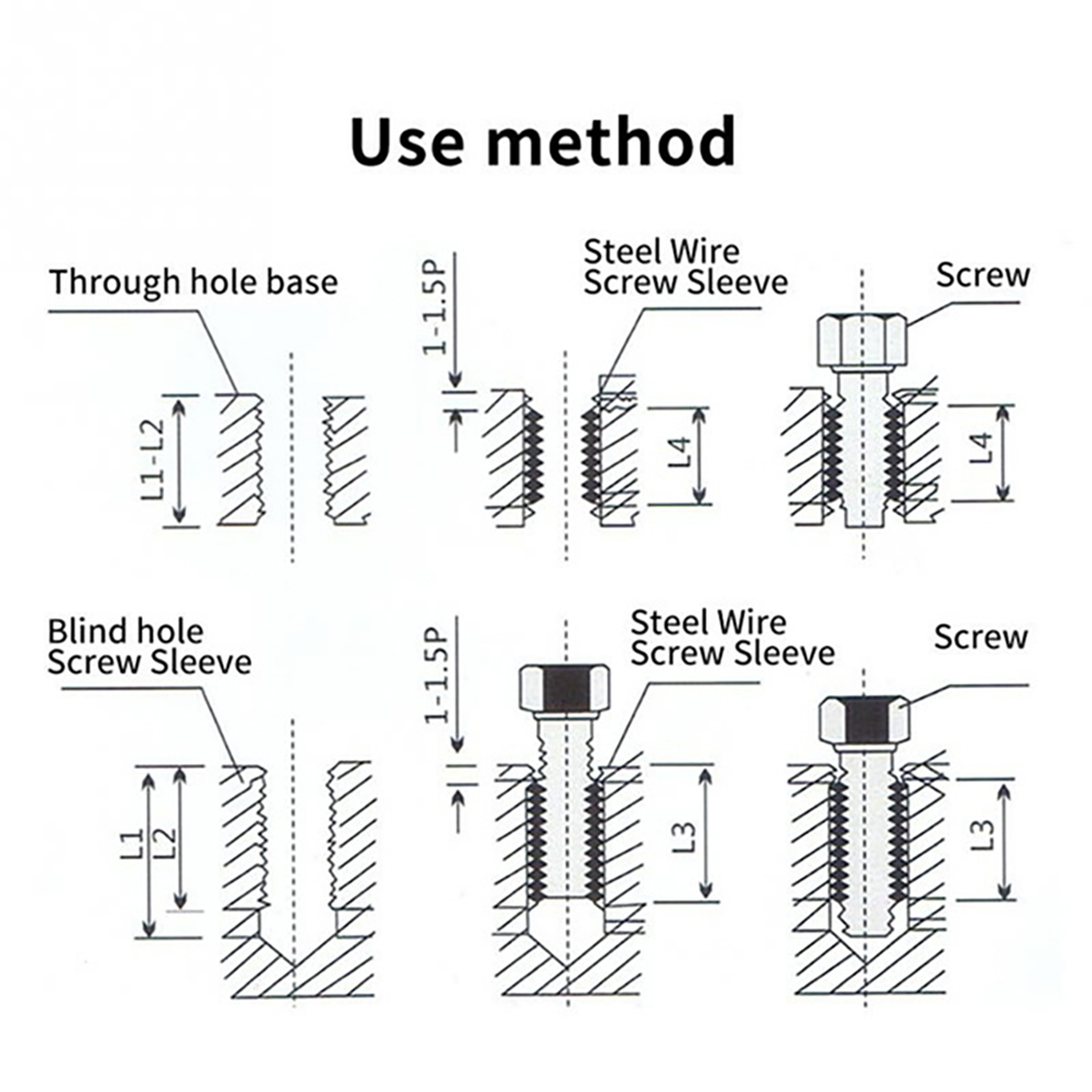 Use method

Through hole base

L1-L2

1-1.5P

Steel Wire
Screw Sleeve

L4

Screw

L4

Blind hole
Screw Sleeve

L1

L2

1-1.5P

Steel Wire
Screw Sleeve

L3

Screw

L3