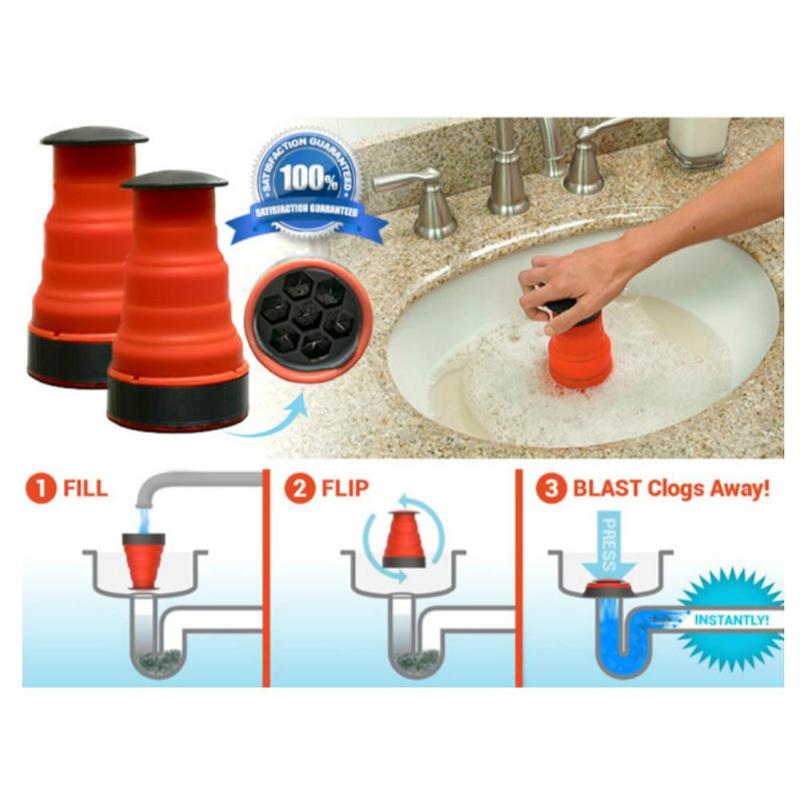 SATISFACTION GUARANTEED
100%
SATISFACTION GUARANTEED

1 FILL

2 FLIP

3 BLAST Clogs Away!

PRESS

INSTANTLY!