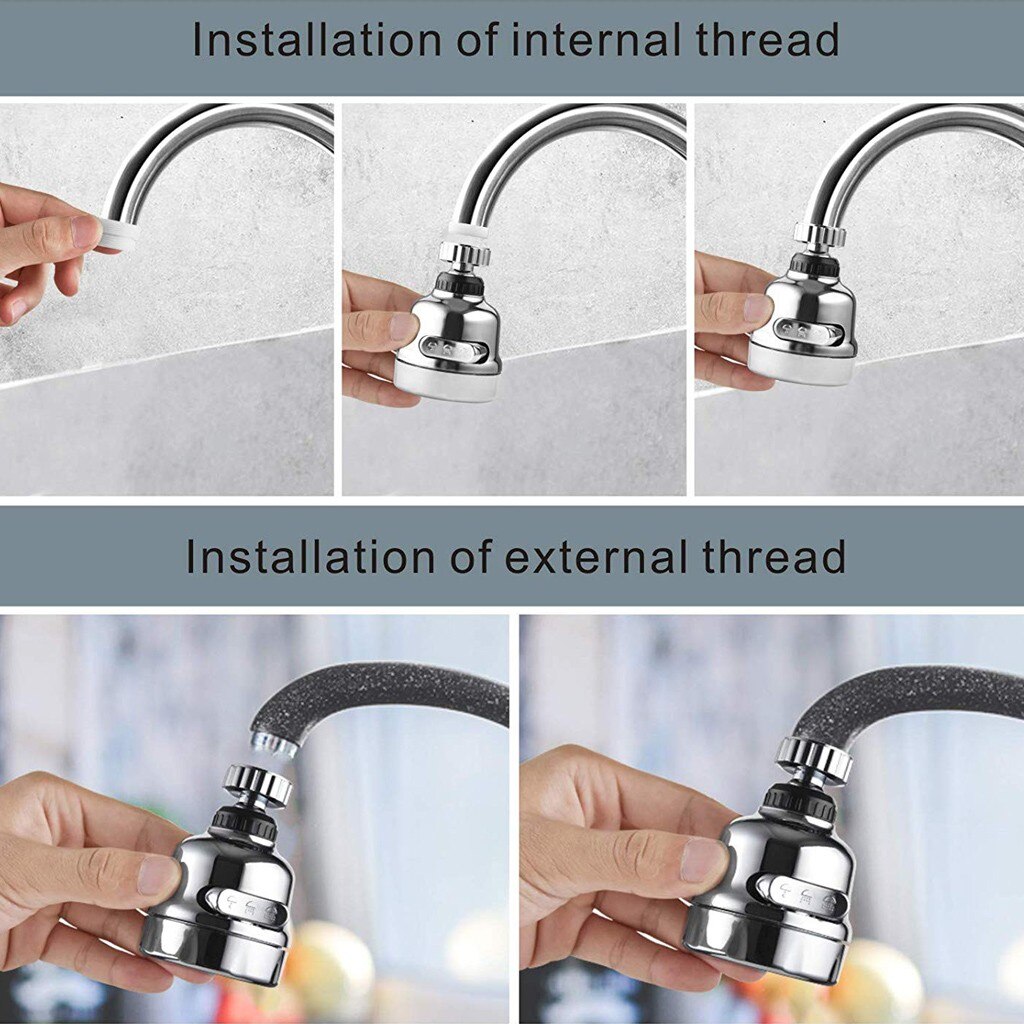 Installation of internal thread

Installation of external thread