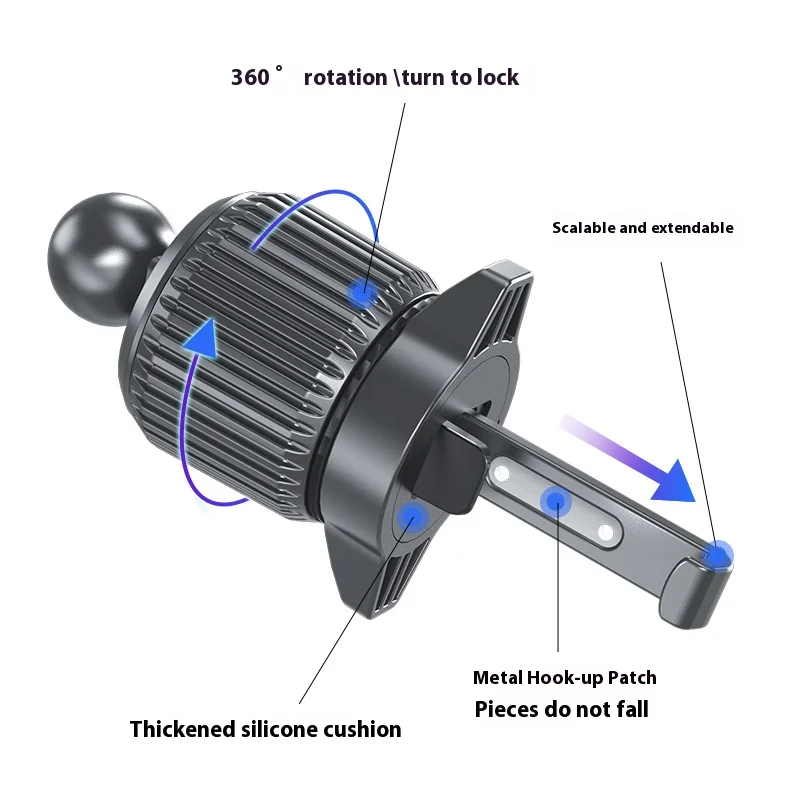 360° rotation \turn to lock

Scalable and extendable

Metal Hook-up Patch
Pieces do not fall

Thickened silicone cushion