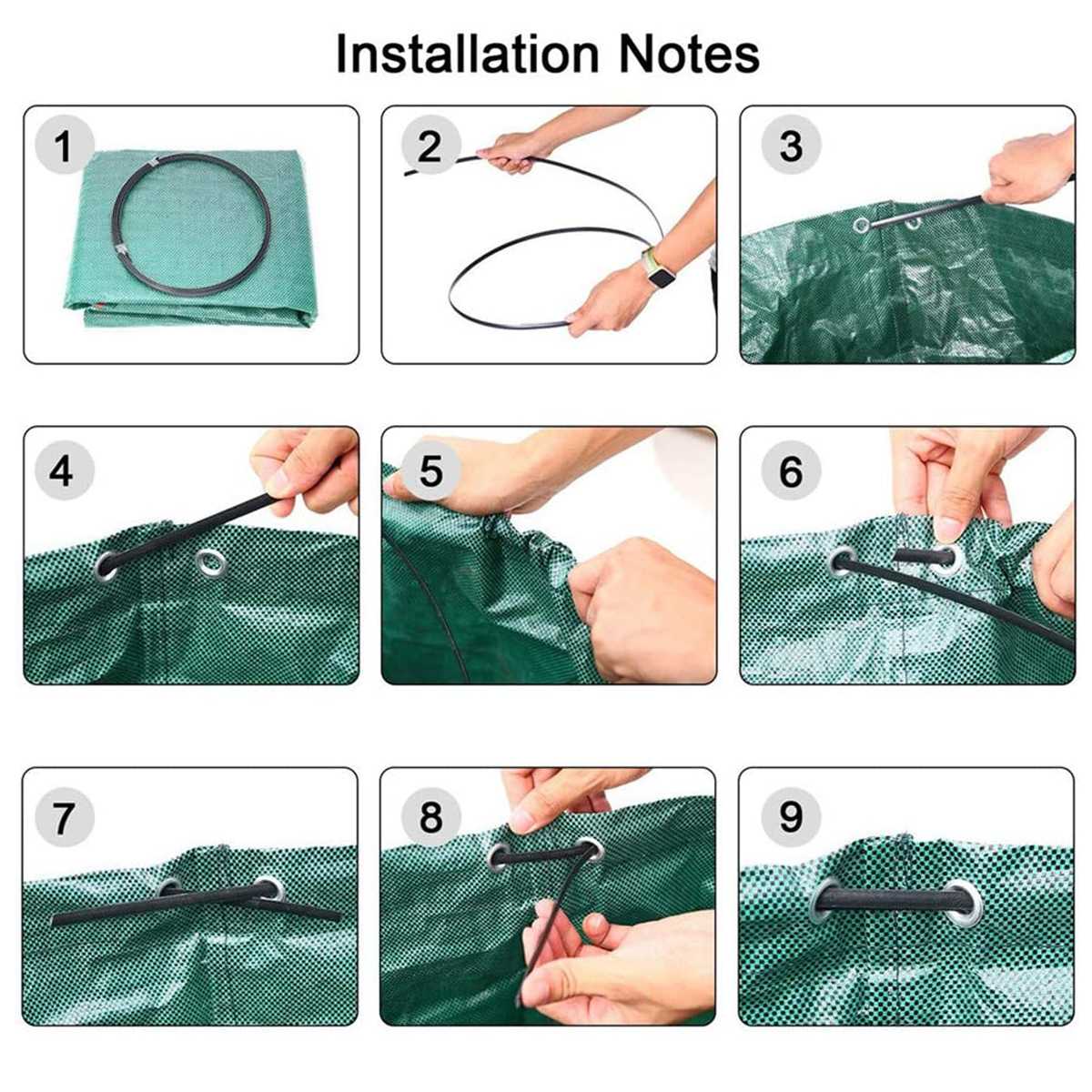 Installation Notes

1

2

3

4

5

6

7

8

9