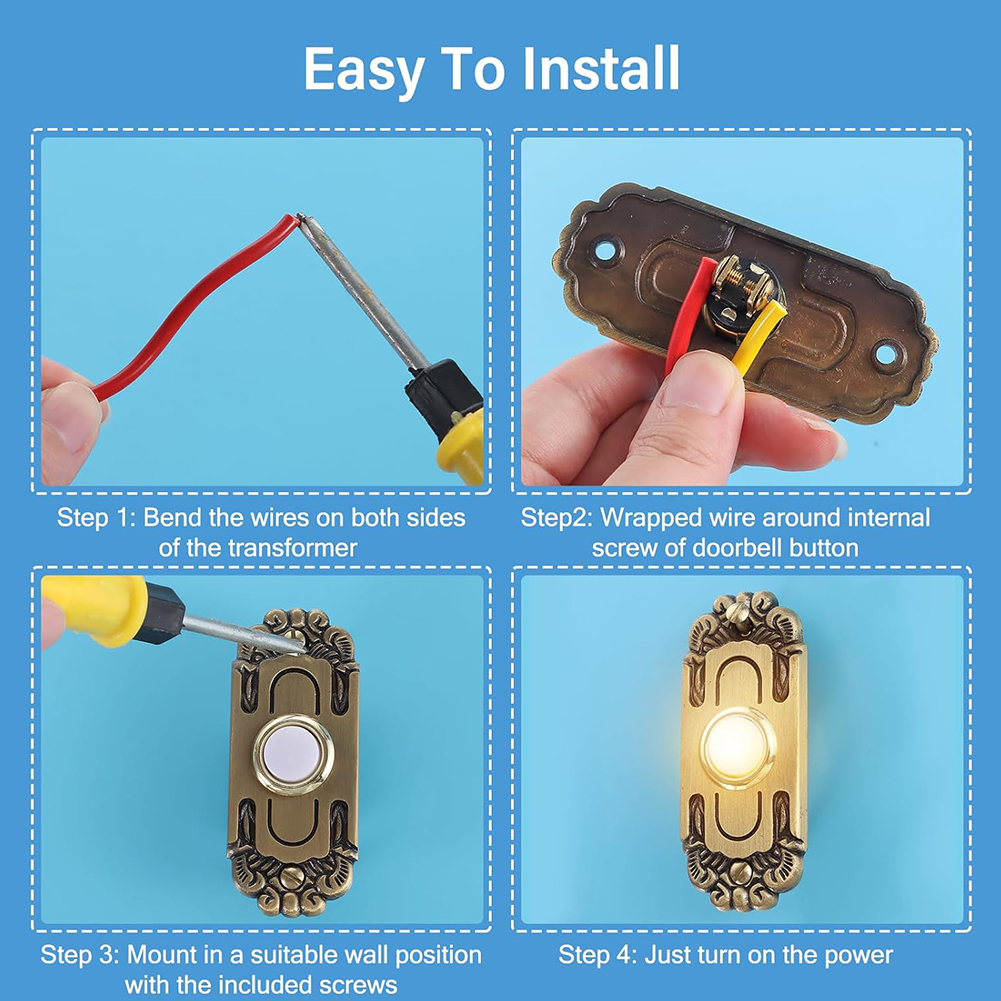 Easy To Install

Step 1: Bend the wires on both sides of the transformer

Step2: Wrapped wire around internal screw of doorbell button

Step 3: Mount in a suitable wall position with the included screws

Step 4: Just turn on the power