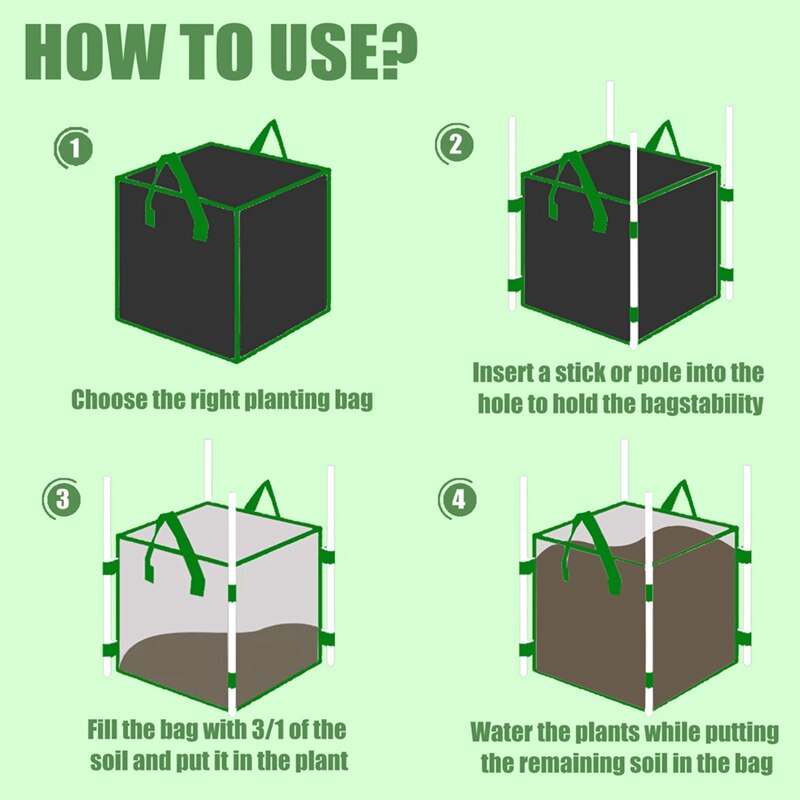 HOW TO USE?

1

Choose the right planting bag

2

Insert a stick or pole into the hole to hold the bagstability

3

Fill the bag with 3/1 of the soil and put it in the plant

4

Water the plants while putting the remaining soil in the bag