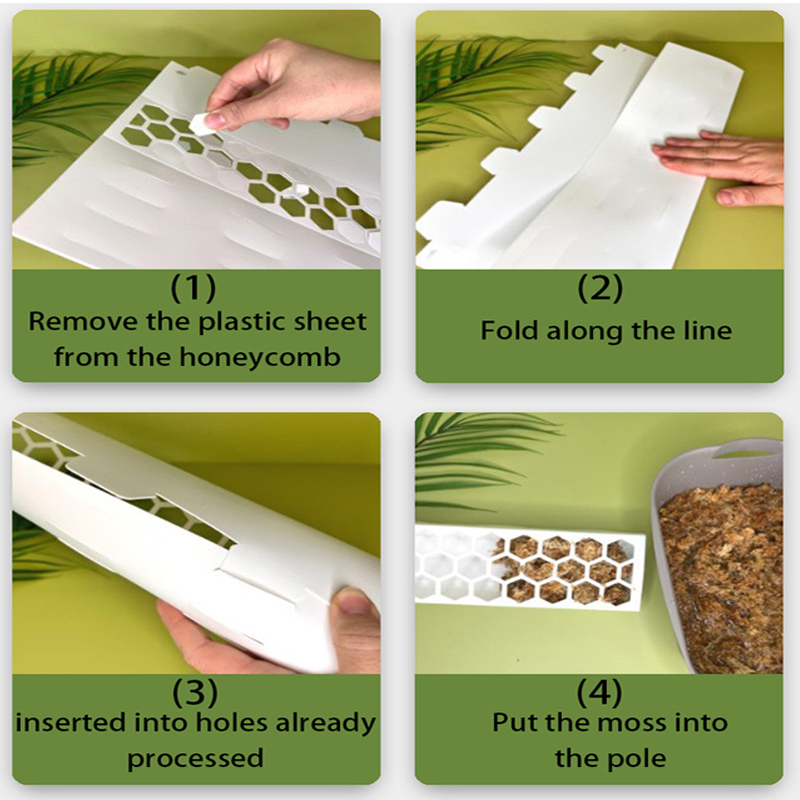 (1)
Remove the plastic sheet from the honeycomb

(2)
Fold along the line

(3)
inserted into holes already processed

(4)
Put the moss into the pole