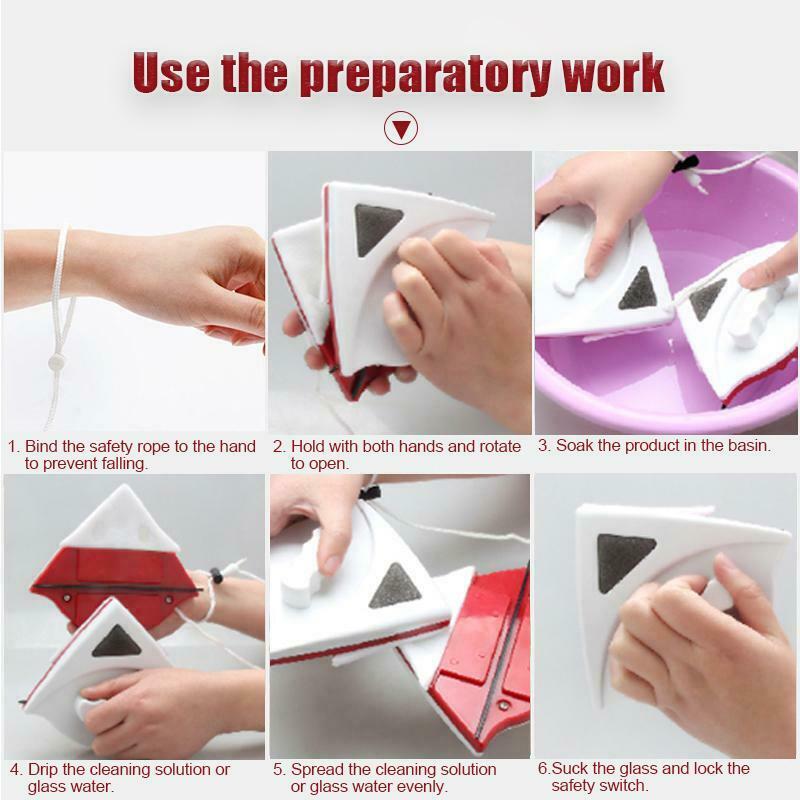 Use the preparatory work

1. Bind the safety rope to the hand to prevent falling.

2. Hold with both hands and rotate to open.

3. Soak the product in the basin.

4. Drip the cleaning solution or glass water.

5. Spread the cleaning solution or glass water evenly.

6.Suck the glass and lock the safety switch.