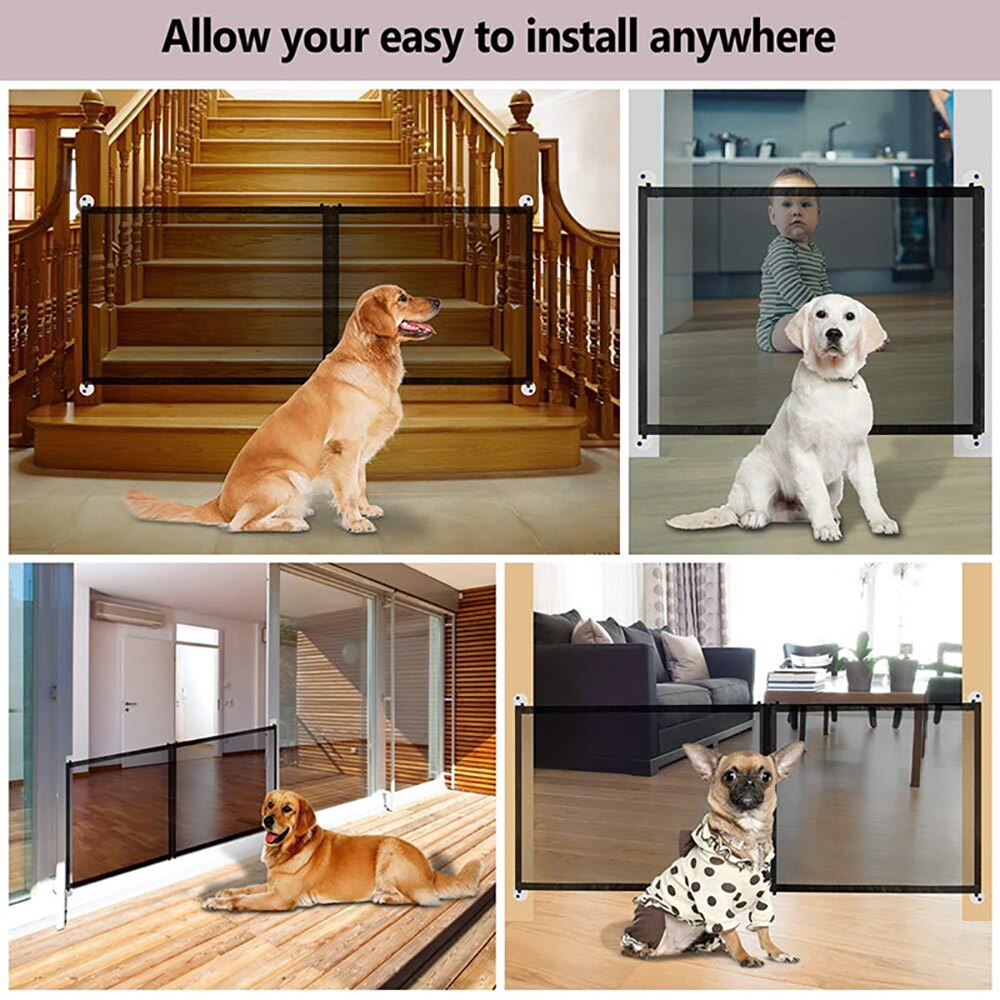 Allow your easy to install anywhere