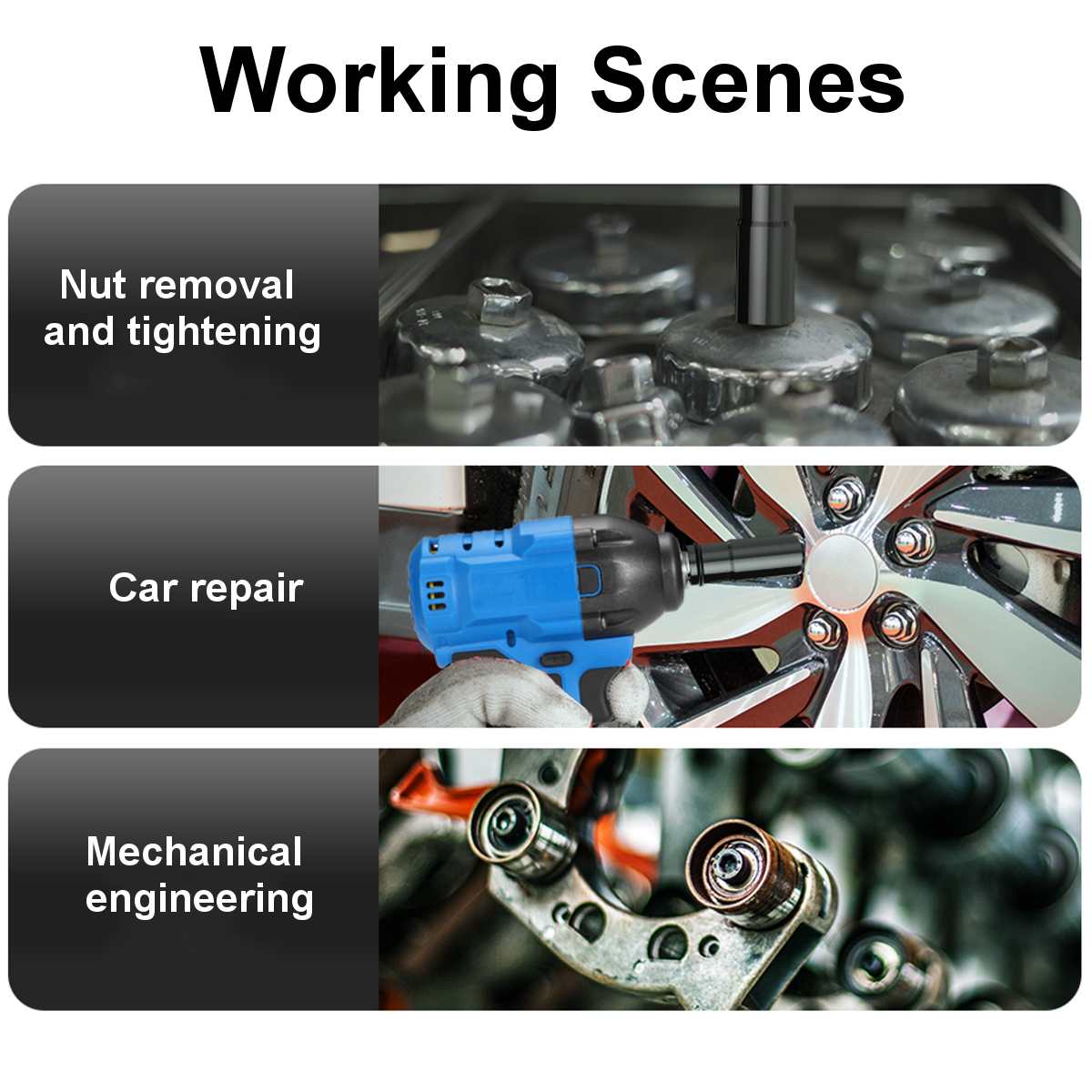 Working Scenes

Nut removal and tightening

Car repair

Mechanical engineering