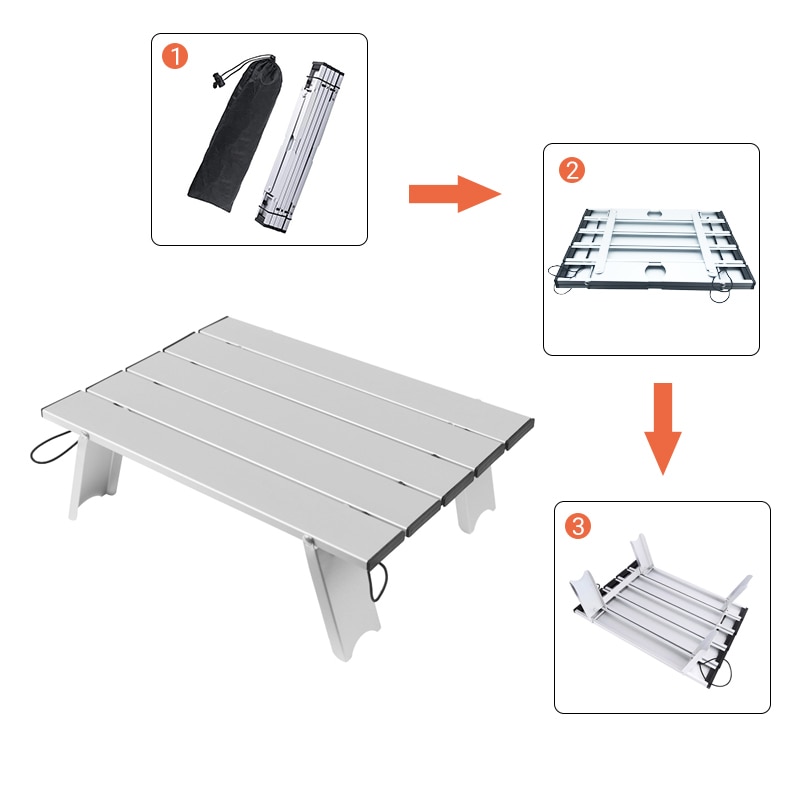 1

2

3