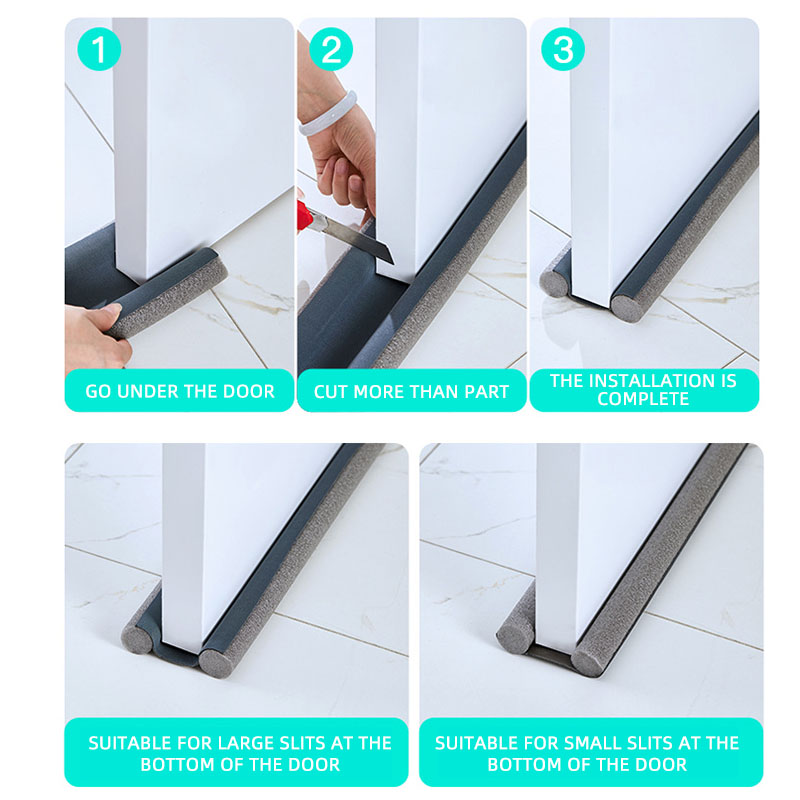 1
GO UNDER THE DOOR

2
CUT MORE THAN PART

3
THE INSTALLATION IS COMPLETE

SUITABLE FOR LARGE SLITS AT THE BOTTOM OF THE DOOR

SUITABLE FOR SMALL SLITS AT THE BOTTOM OF THE DOOR