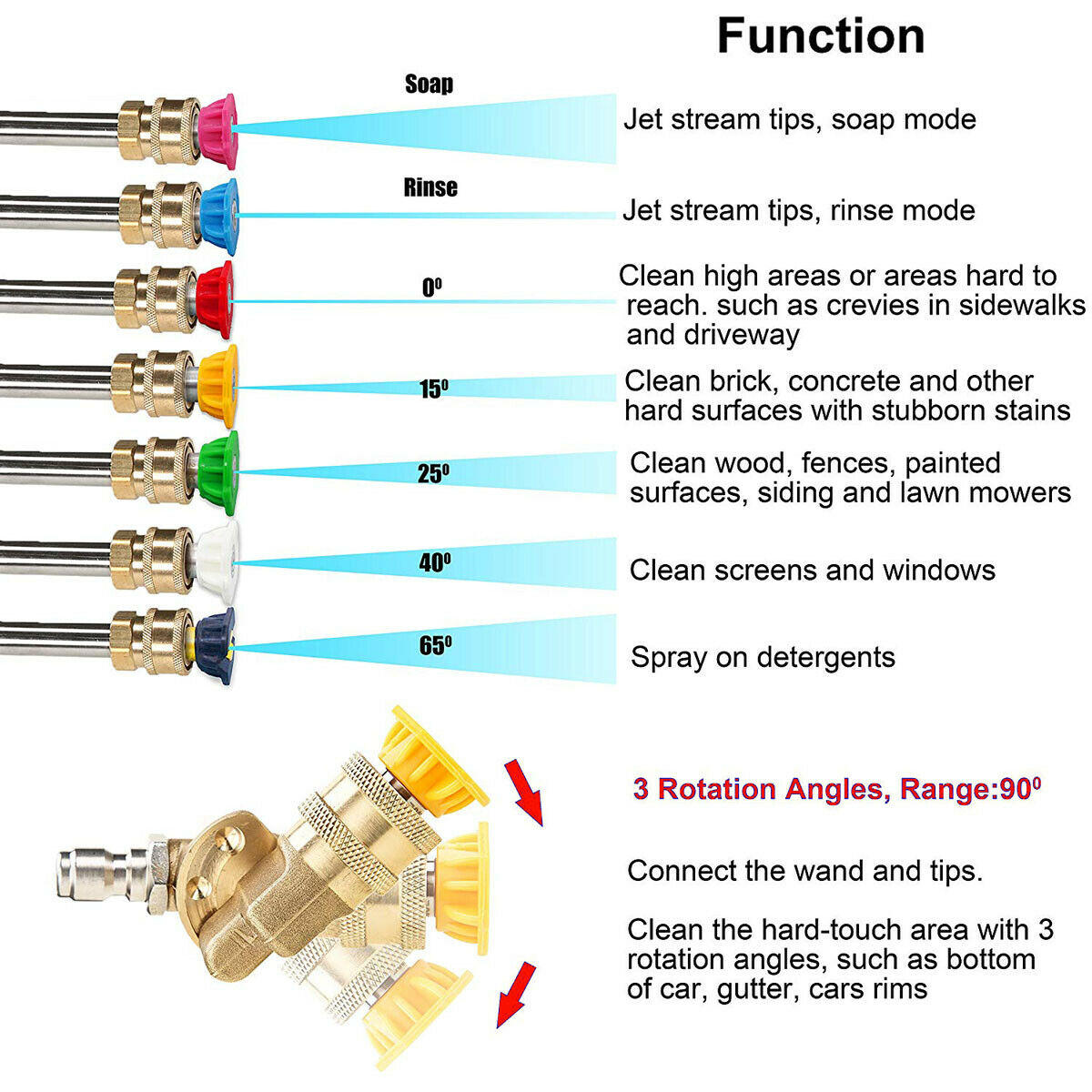 Function

Soap

Jet stream tips, soap mode

Rinse

Jet stream tips, rinse mode

$0^0$

Clean high areas or areas hard to reach. such as crevies in sidewalks and driveway

$15^0$

Clean brick, concrete and other hard surfaces with stubborn stains

$25^0$

Clean wood, fences, painted surfaces, siding and lawn mowers

$40^0$

Clean screens and windows

$65^0$

Spray on detergents

3 Rotation Angles, Range:$90^0$

Connect the wand and tips.

Clean the hard-touch area with 3 rotation angles, such as bottom of car, gutter, cars rims