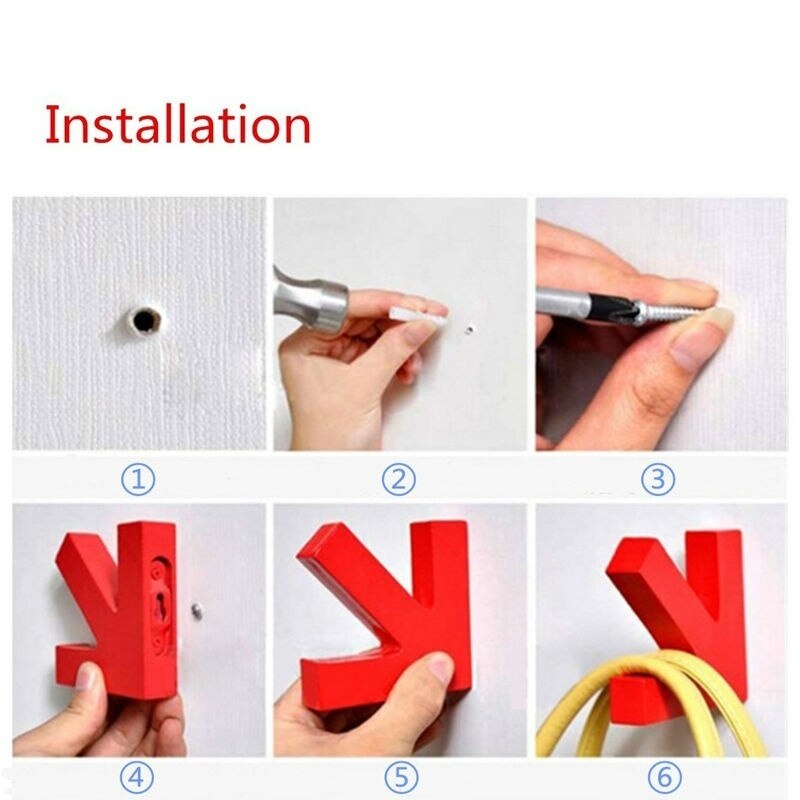 Installation

①

②

③

④

⑤

⑥