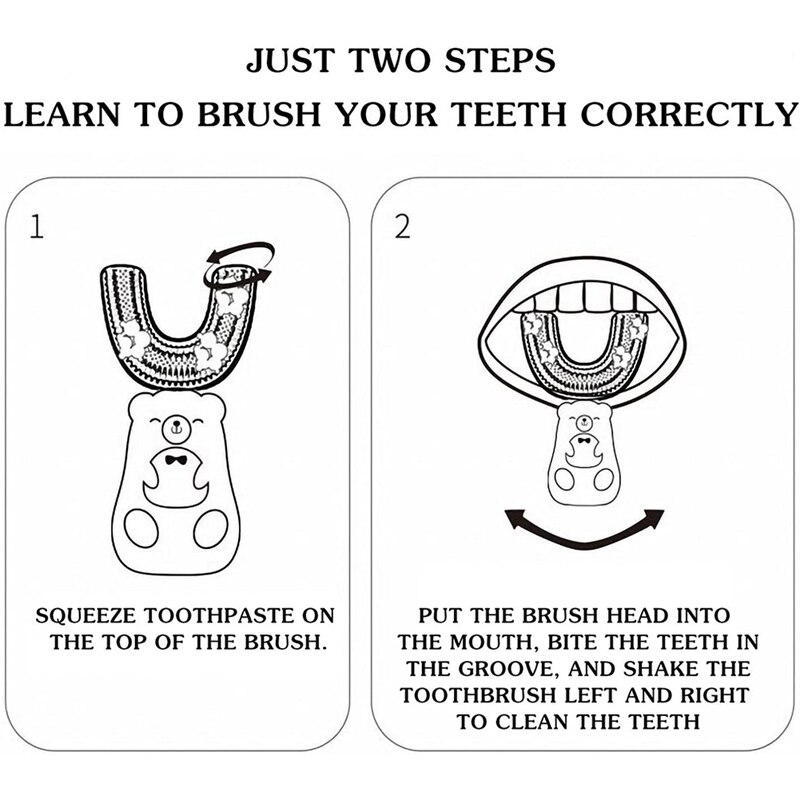 JUST TWO STEPS
LEARN TO BRUSH YOUR TEETH CORRECTLY

1

SQUEEZE TOOTHPASTE ON THE TOP OF THE BRUSH.

2

PUT THE BRUSH HEAD INTO THE MOUTH, BITE THE TEETH IN THE GROOVE, AND SHAKE THE TOOTHBRUSH LEFT AND RIGHT TO CLEAN THE TEETH