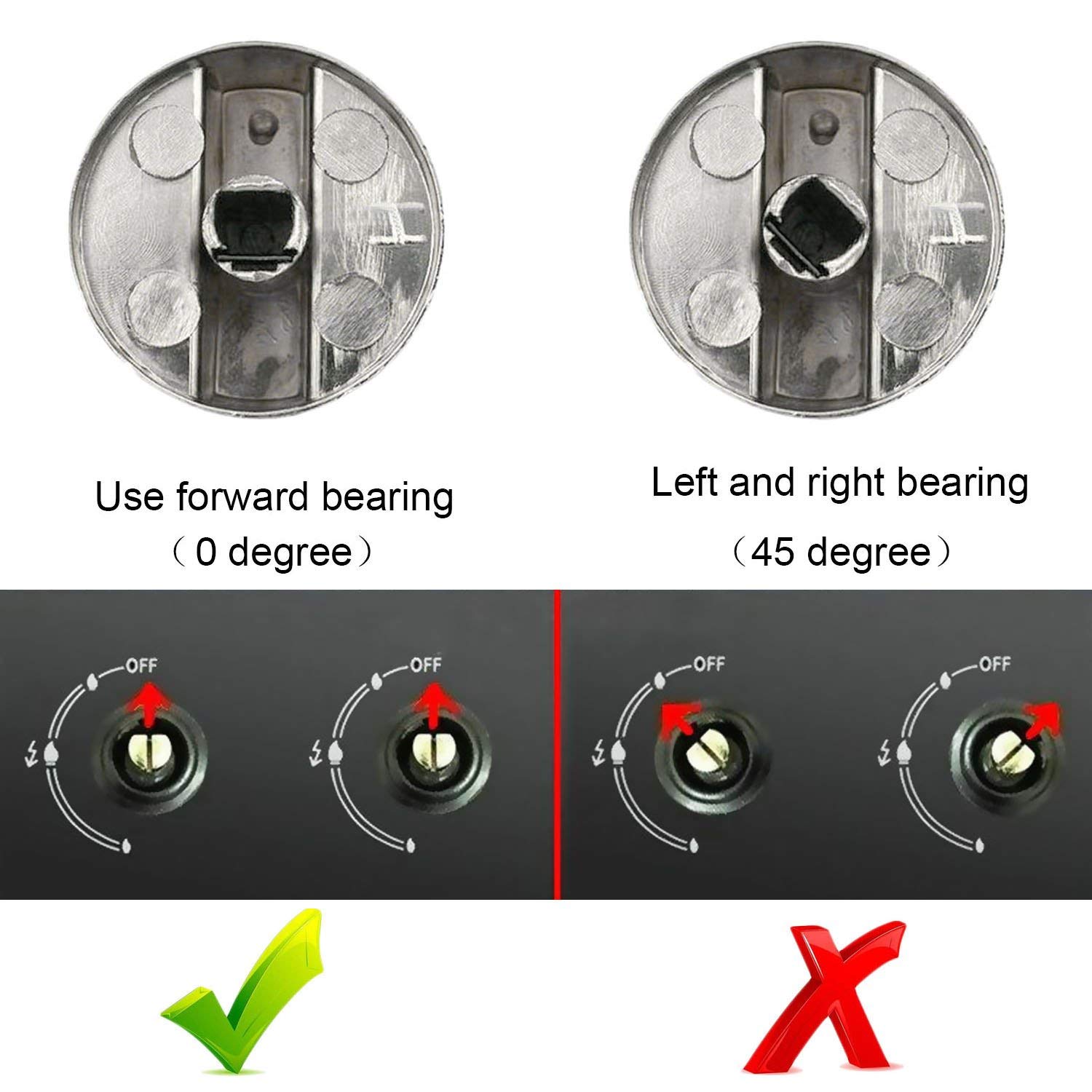 Use forward bearing
（0 degree）

Left and right bearing
（45 degree）

OFF

OFF

OFF

OFF