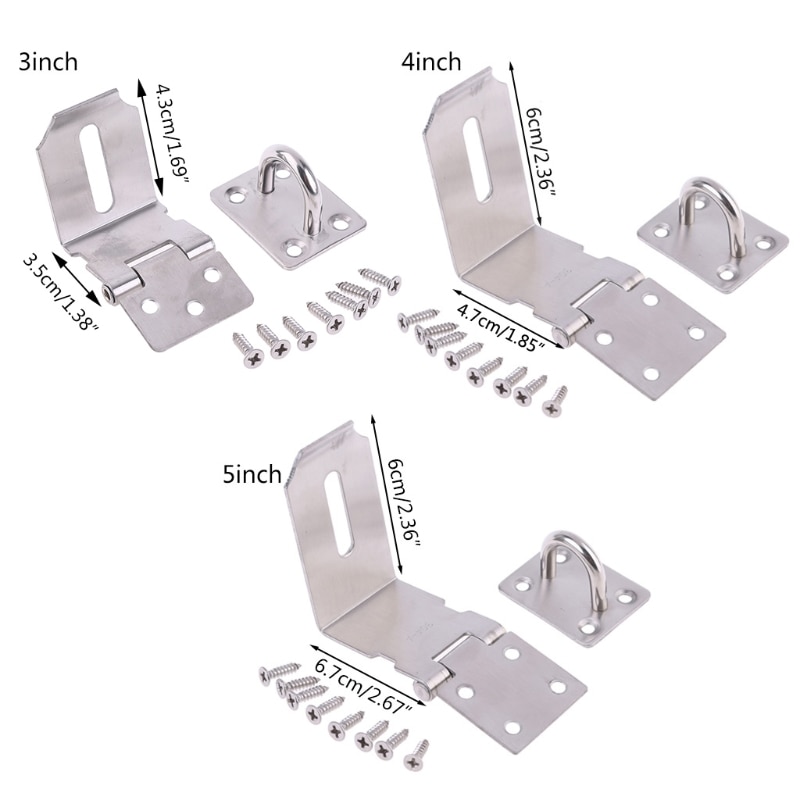 3inch

4.3cm/1.69"

3.5cm/1.38"

4inch

6cm/2.36"

4.7cm/1.85"

5inch

6cm/2.36"

6.7cm/2.67"