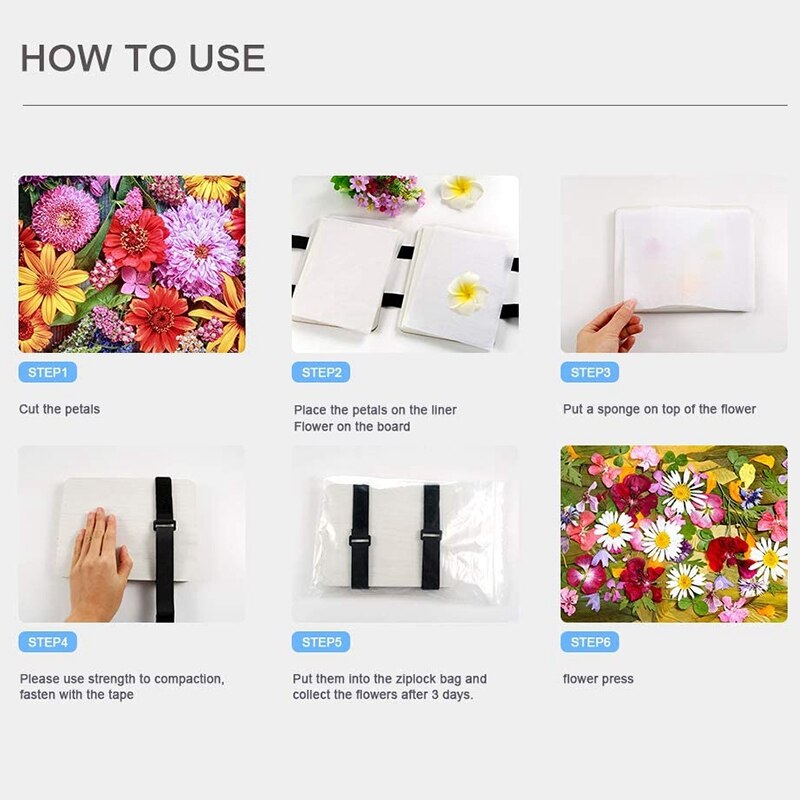 HOW TO USE

STEP1

Cut the petals

STEP2

Place the petals on the liner
Flower on the board

STEP3

Put a sponge on top of the flower

STEP4

Please use strength to compaction, fasten with the tape

STEP5

Put them into the ziplock bag and collect the flowers after 3 days.

STEP6

flower press