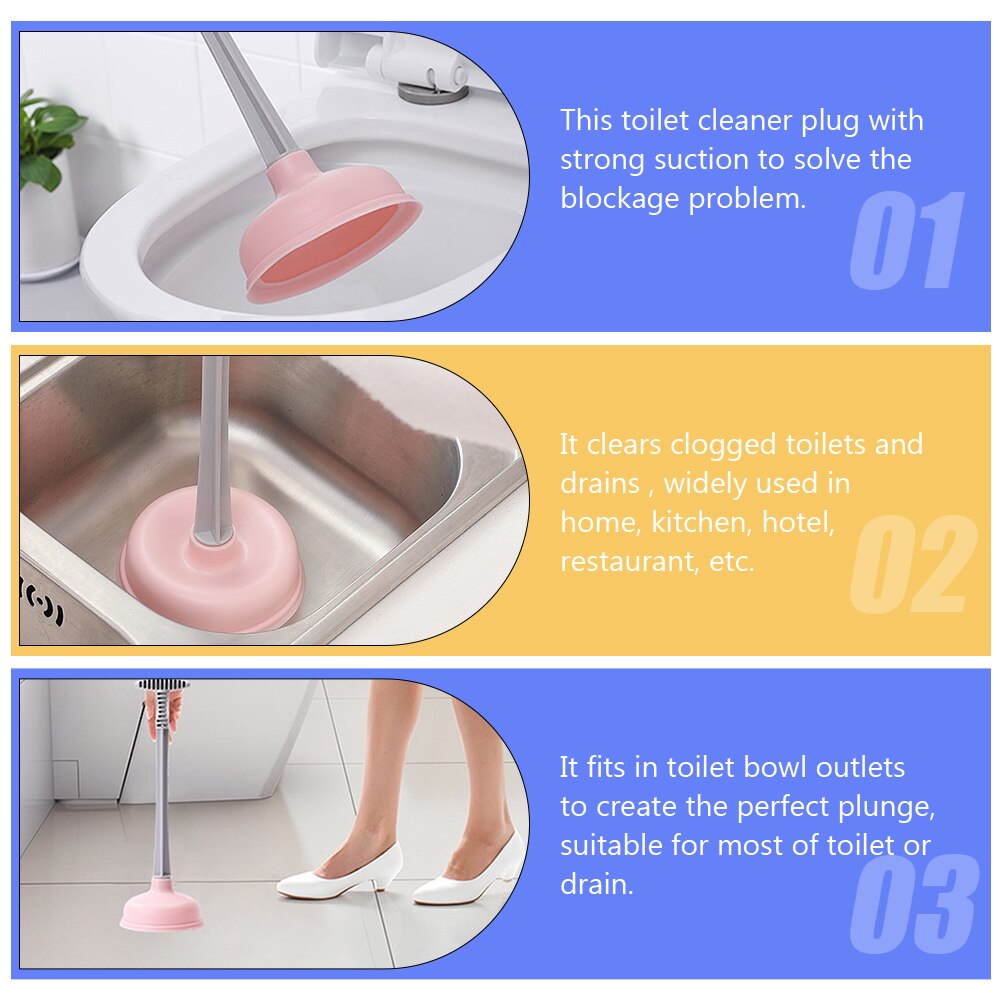 This toilet cleaner plug with strong suction to solve the blockage problem.

01

It clears clogged toilets and drains , widely used in home, kitchen, hotel, restaurant, etc.

02

It fits in toilet bowl outlets to create the perfect plunge, suitable for most of toilet or drain.

03