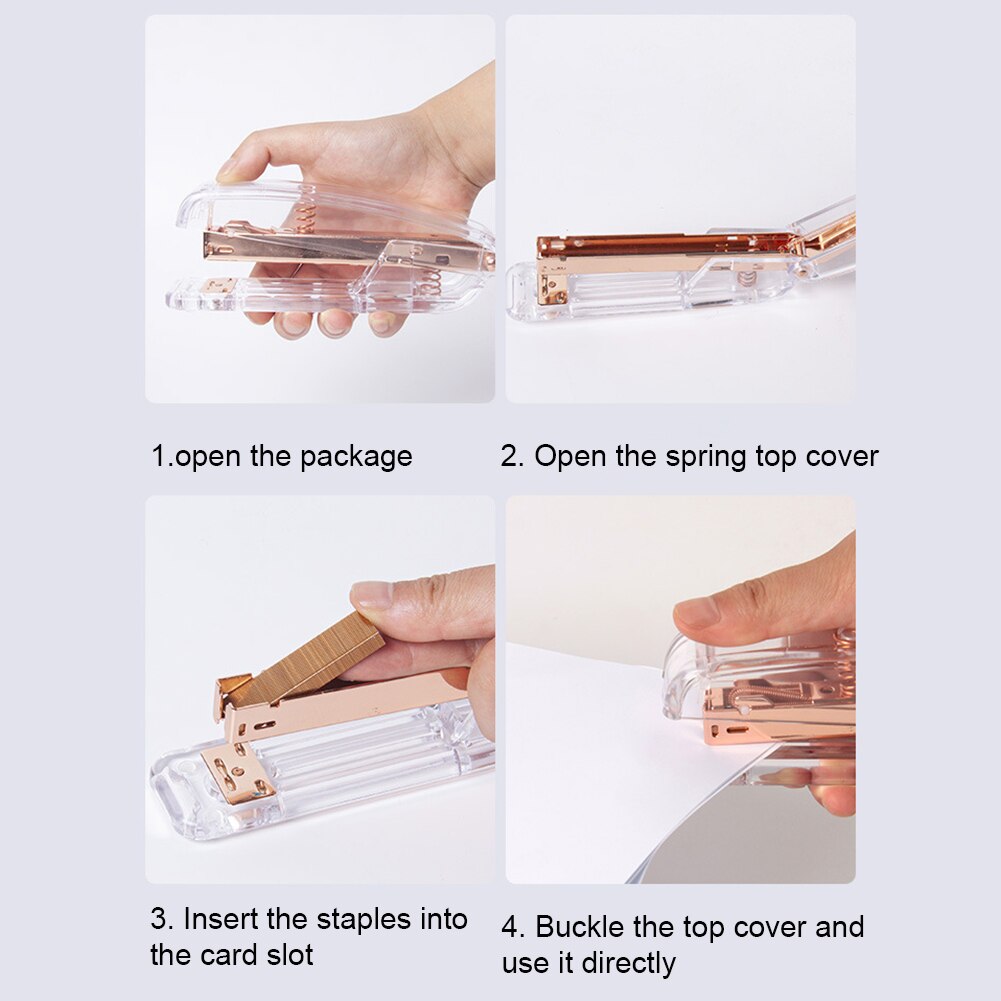 1.open the package

2. Open the spring top cover

3. Insert the staples into the card slot

4. Buckle the top cover and use it directly