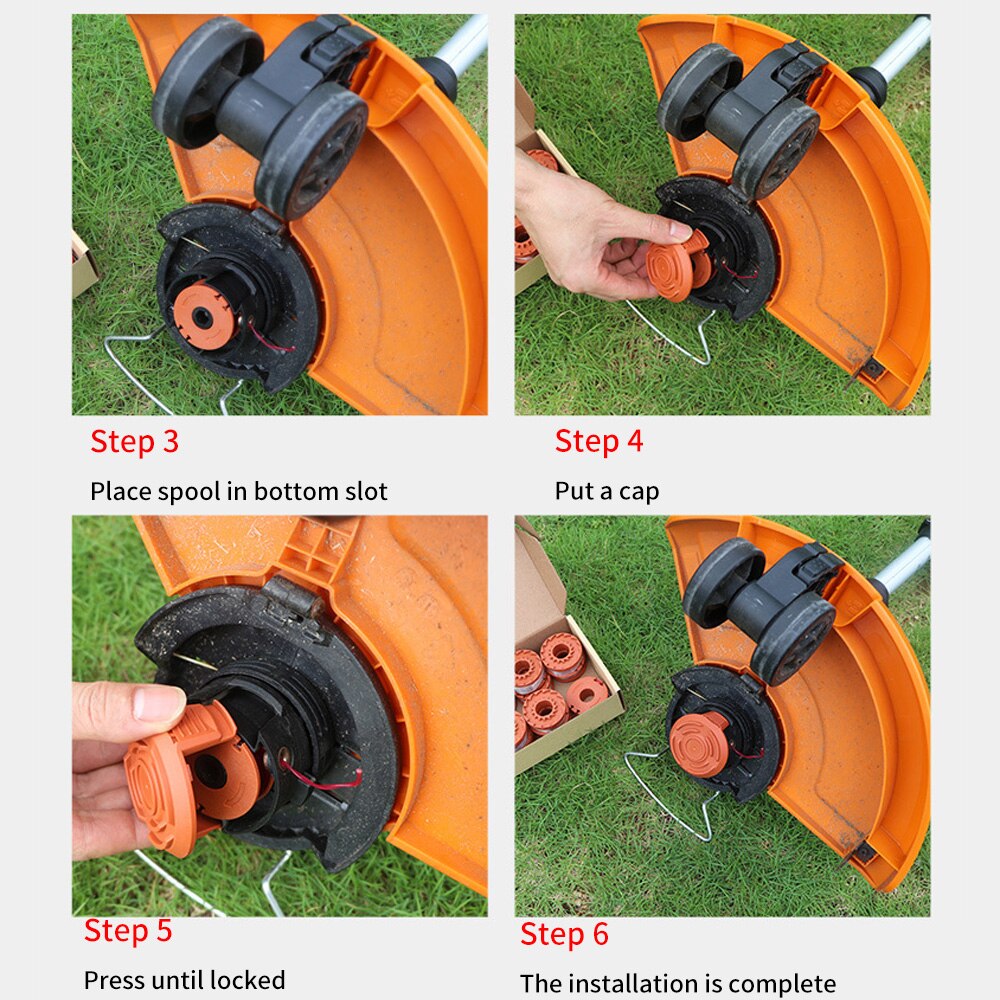 Step 3

Place spool in bottom slot

Step 4

Put a cap

Step 5

Press until locked

Step 6

The installation is complete