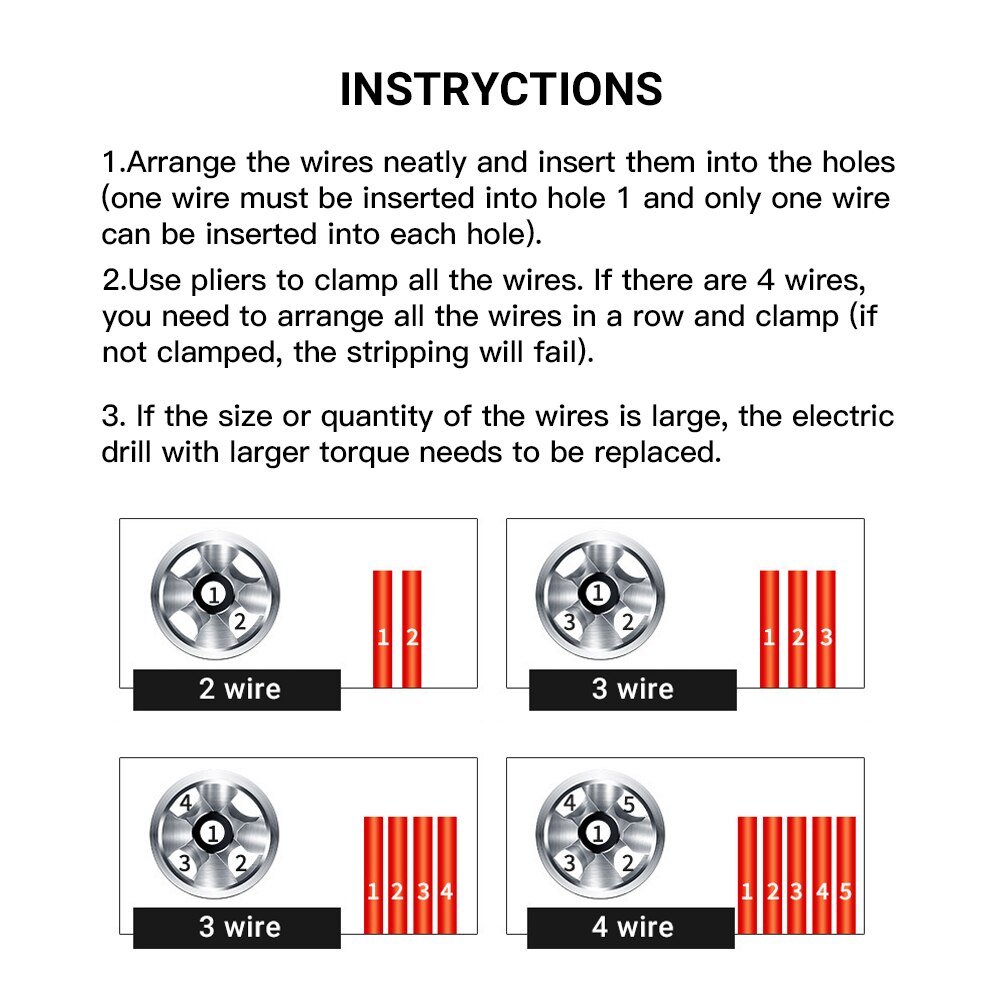 INSTRYCTIONS

1.Arrange the wires neatly and insert them into the holes (one wire must be inserted into hole 1 and only one wire can be inserted into each hole).

2.Use pliers to clamp all the wires. If there are 4 wires, you need to arrange all the wires in a row and clamp (if not clamped, the stripping will fail).

3. If the size or quantity of the wires is large, the electric drill with larger torque needs to be replaced.

1
2
1 2
2 wire

1
3 2
1 2 3
3 wire

4
1
3 2
1 2 3 4
3 wire

4 5
1
3 2
1 2 3 4 5
4 wire