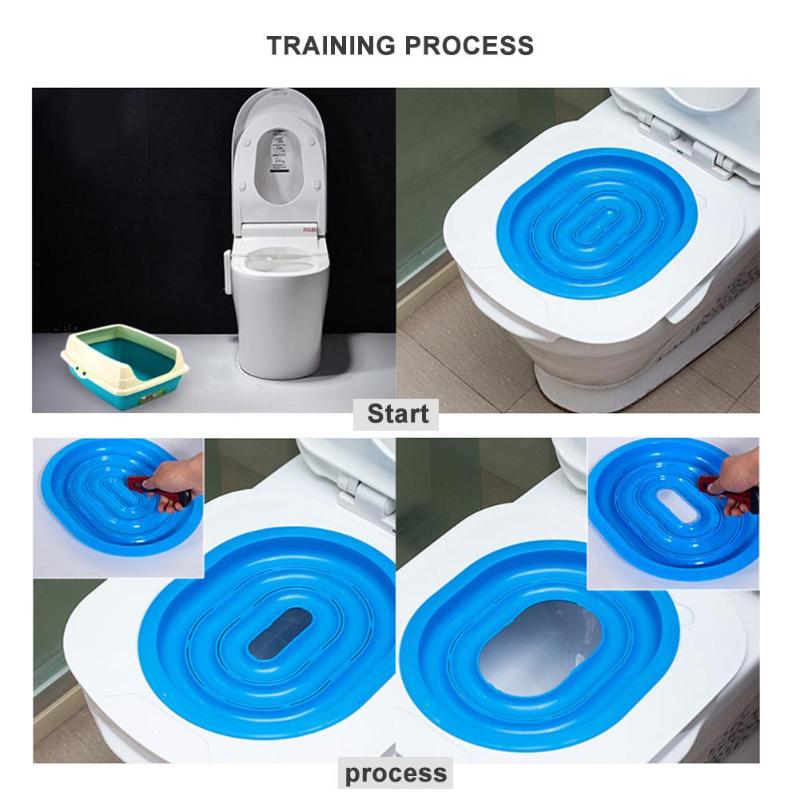 TRAINING PROCESS

Start

process