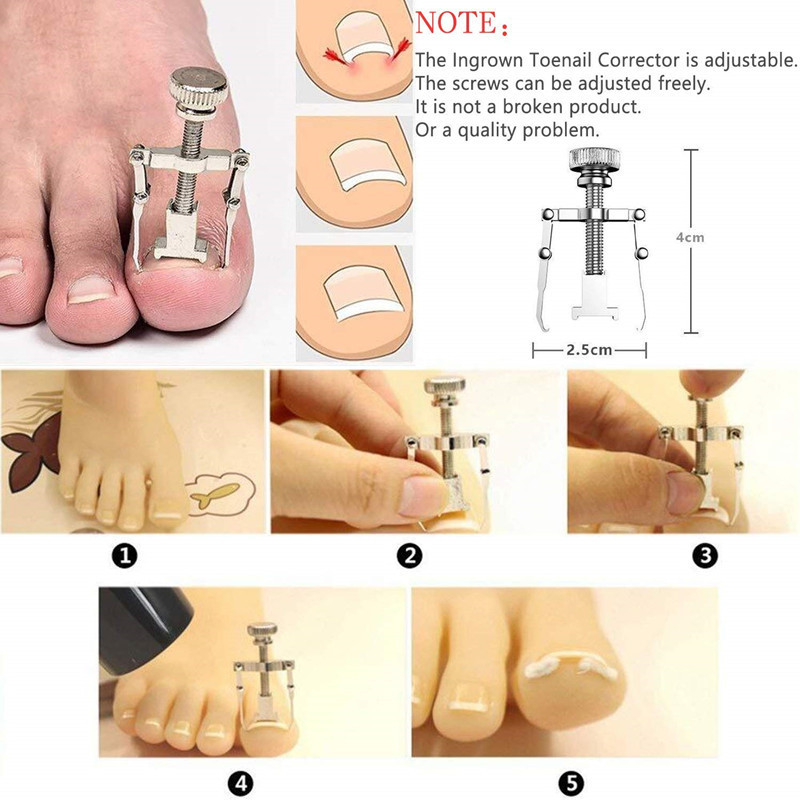 NOTE：
The Ingrown Toenail Corrector is adjustable.
The screws can be adjusted freely.
It is not a broken product.
Or a quality problem.

4cm
2.5cm

1
2
3
4
5