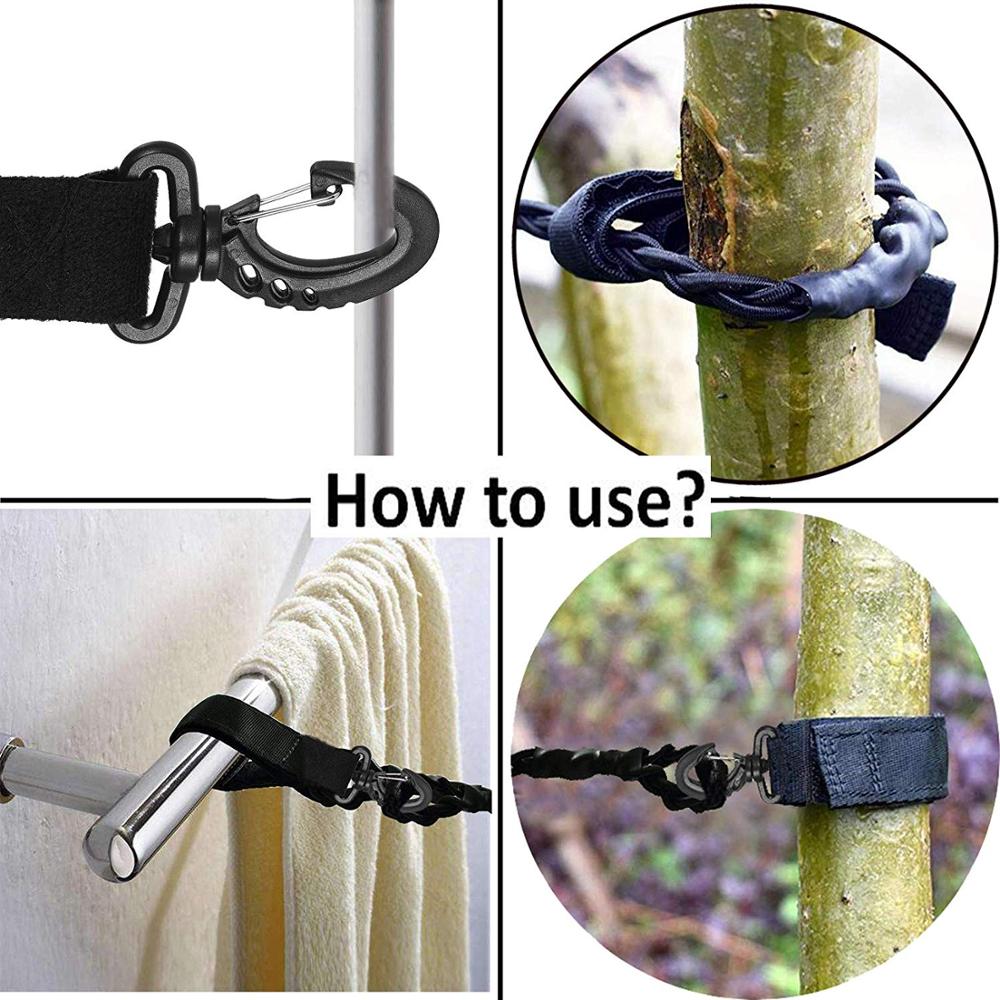 How to use?