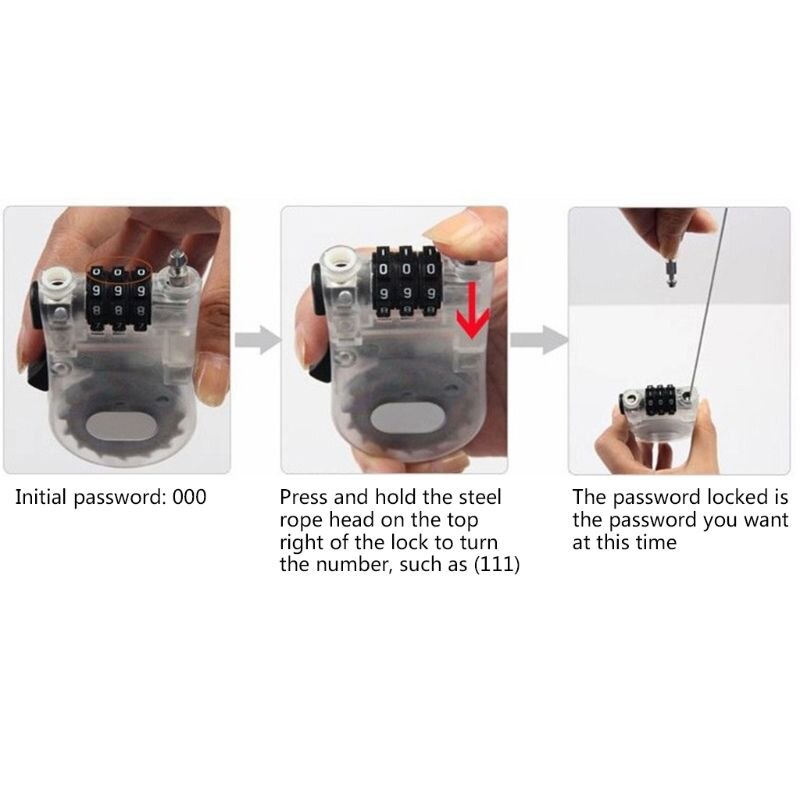 0 0 0
9 9 9
8 8 8

0 0 0
9 9 9

Initial password: 000

Press and hold the steel rope head on the top right of the lock to turn the number, such as (111)

The password locked is the password you want at this time