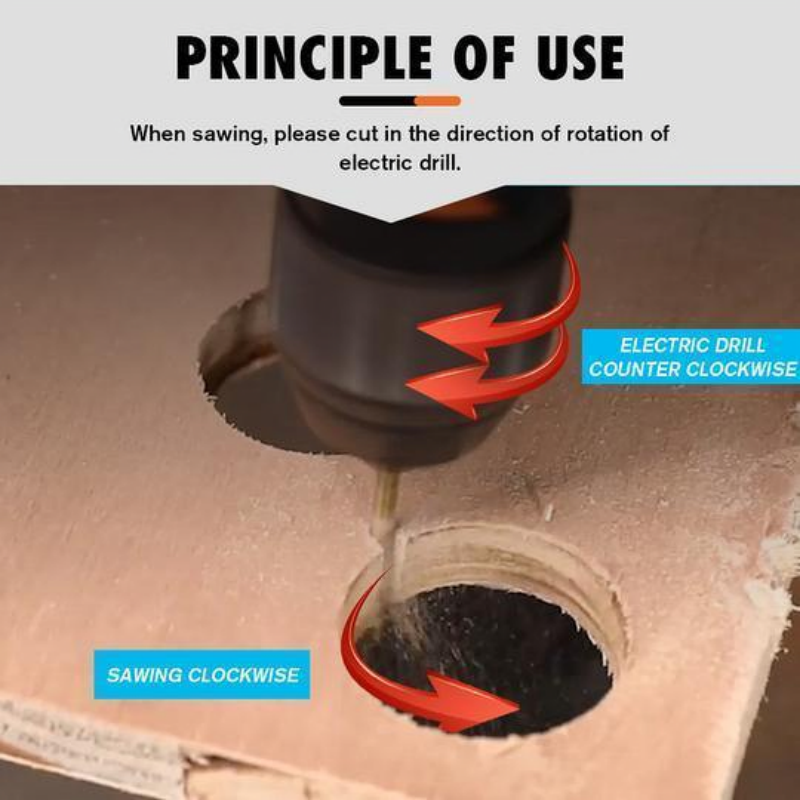 PRINCIPLE OF USE

When sawing, please cut in the direction of rotation of electric drill.

ELECTRIC DRILL COUNTER CLOCKWISE

SAWING CLOCKWISE