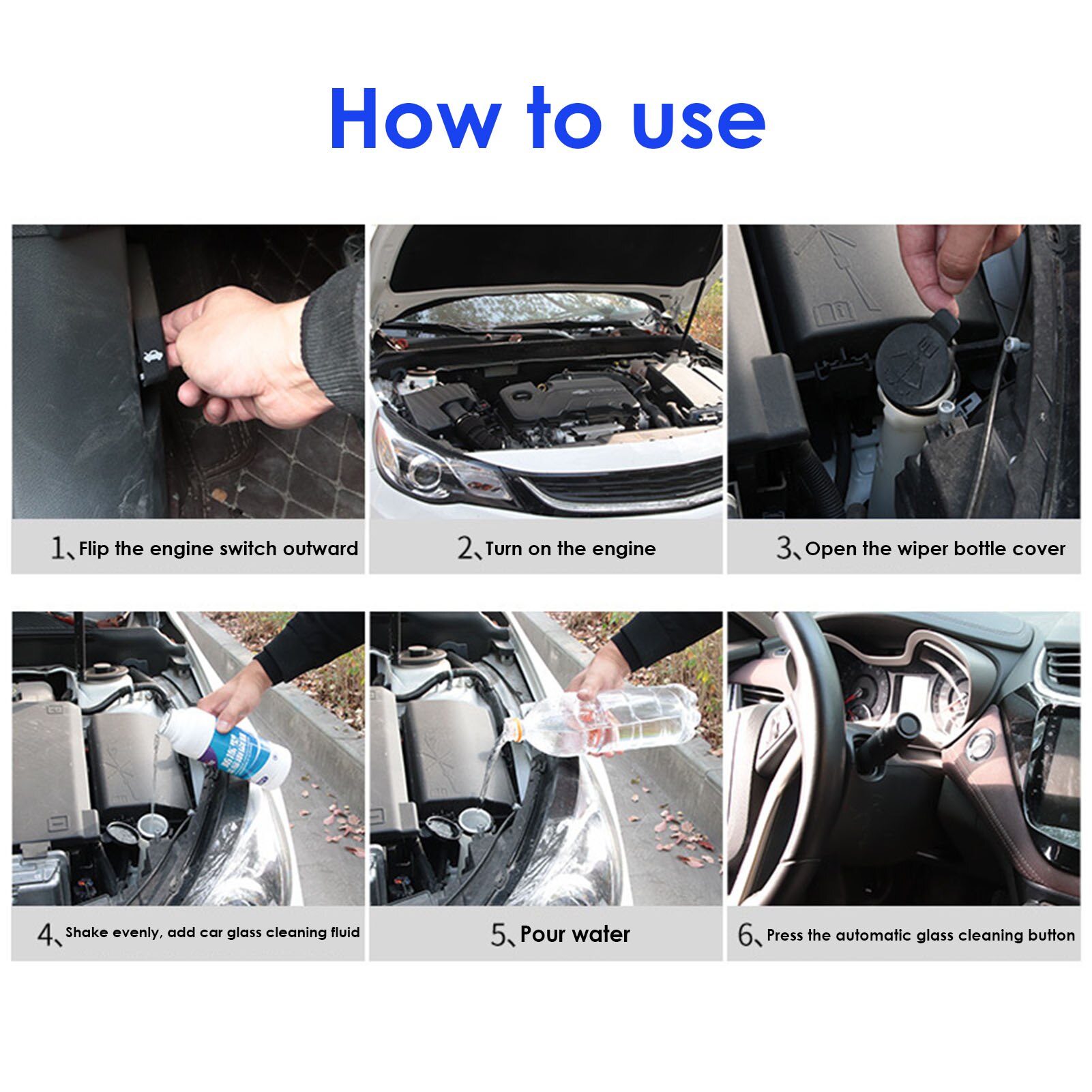 How to use

1、Flip the engine switch outward

2、Turn on the engine

3、Open the wiper bottle cover

4、Shake evenly, add car glass cleaning fluid

5、Pour water

6、Press the automatic glass cleaning button