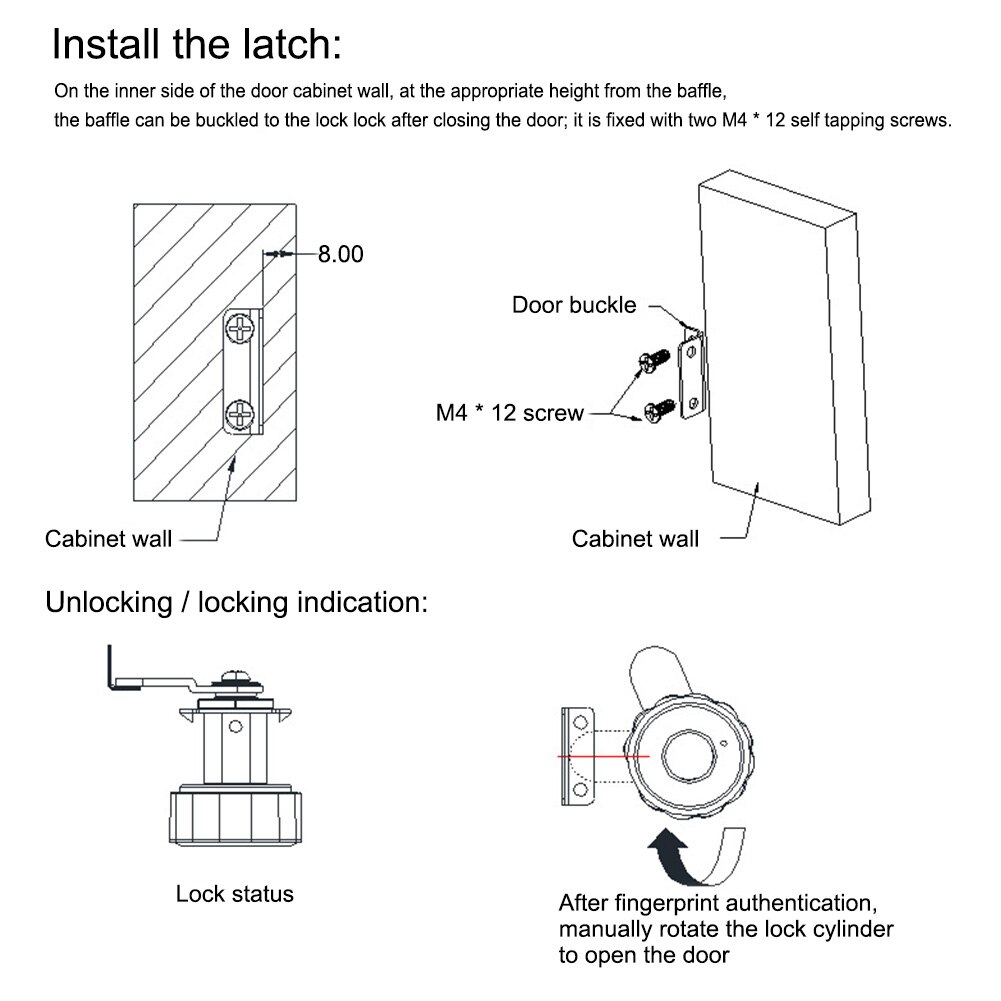 Install the latch:

On the inner side of the door cabinet wall, at the appropriate height from the baffle, the baffle can be buckled to the lock lock after closing the door; it is fixed with two M4 * 12 self tapping screws.

8.00

Cabinet wall

Door buckle

M4 * 12 screw

Cabinet wall

Unlocking / locking indication:

Lock status

After fingerprint authentication, manually rotate the lock cylinder to open the door