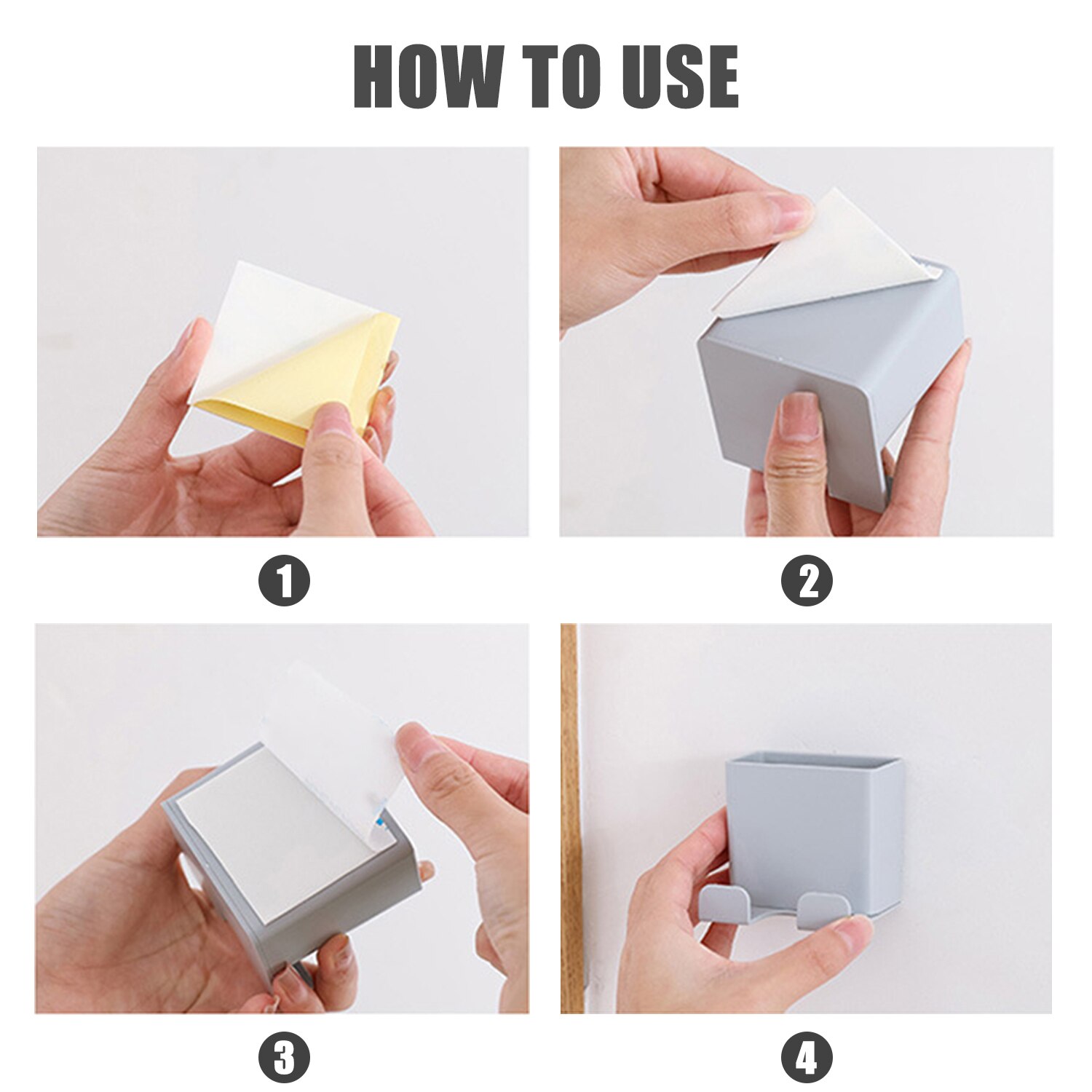 HOW TO USE

1

2

3

4