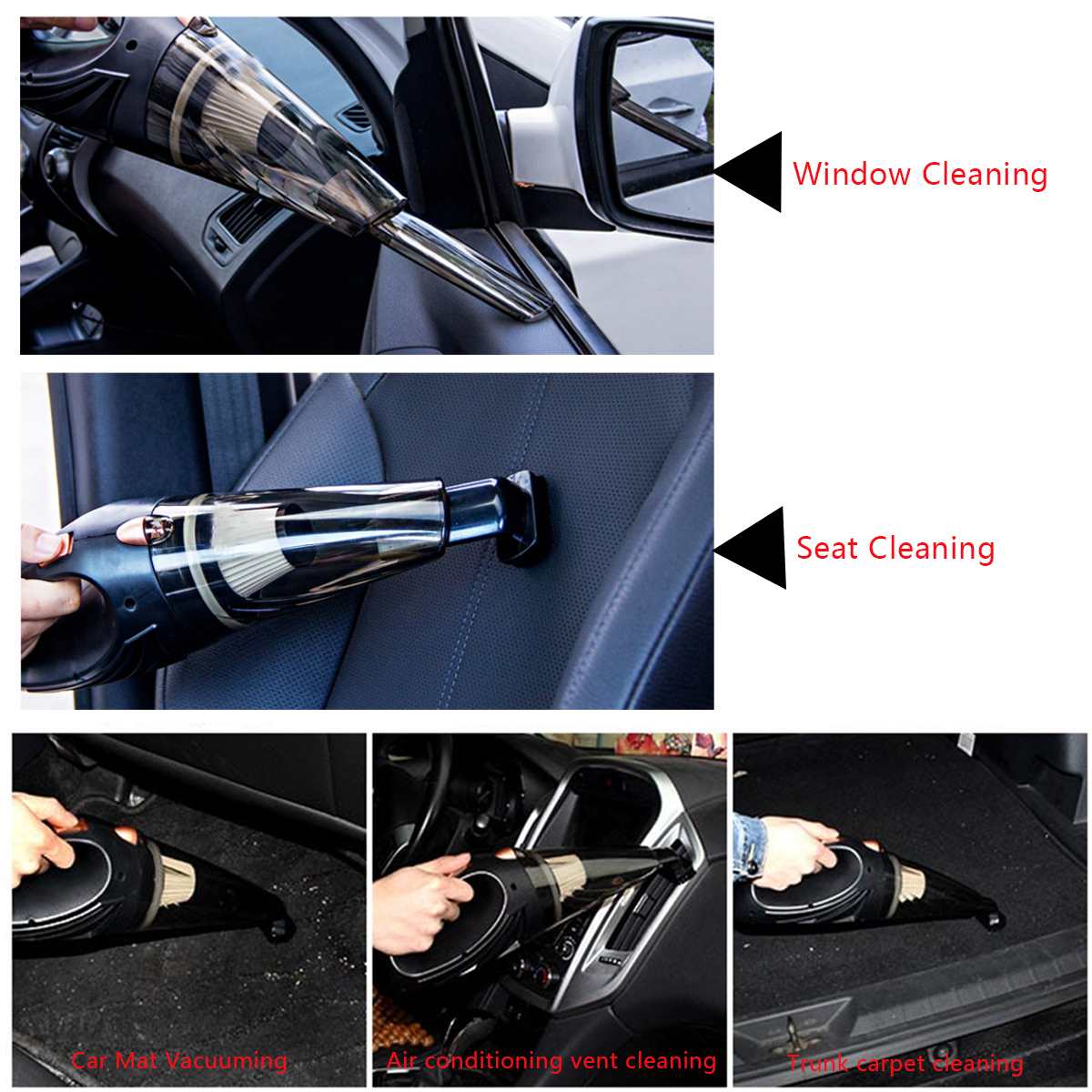 Window Cleaning

Seat Cleaning

Car Mat Vacuuming

Air conditioning vent cleaning

Trunk carpet cleaning